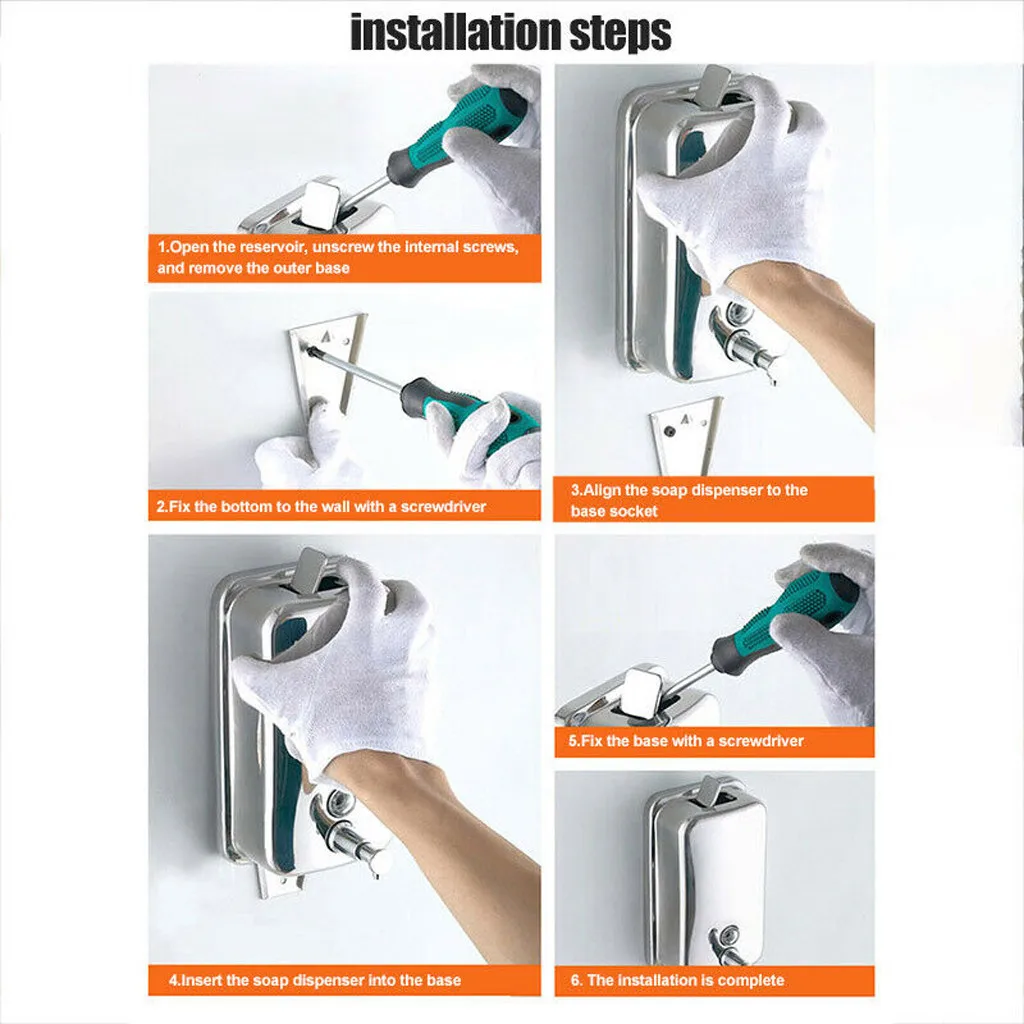 installation steps

1.Open the reservoir, unscrew the internal screws, and remove the outer base

2.Fix the bottom to the wall with a screwdriver

3.Align the soap dispenser to the base socket

4.Insert the soap dispenser into the base

5.Fix the base with a screwdriver

6. The installation is complete