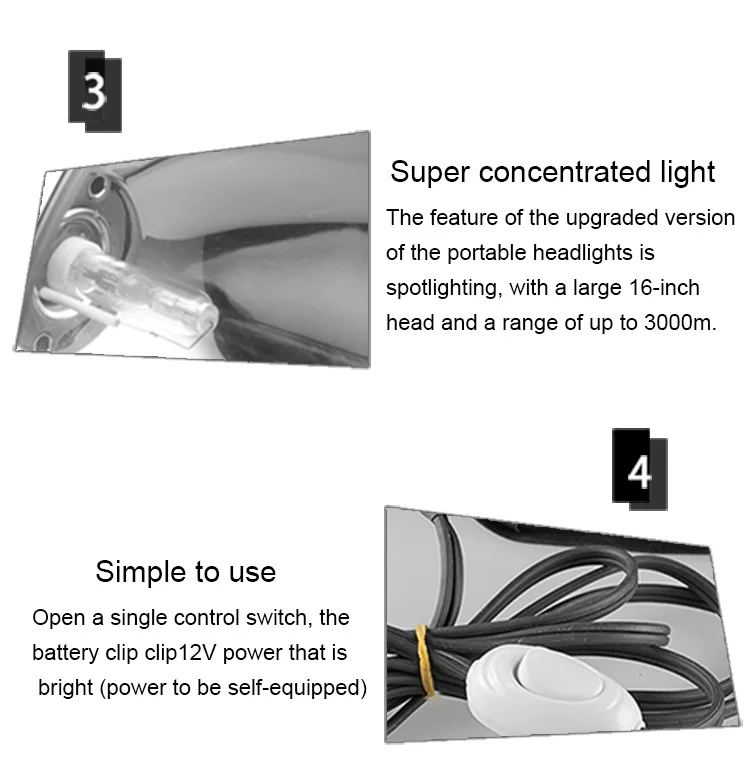 3

Super concentrated light

The feature of the upgraded version of the portable headlights is spotlighting, with a large 16-inch head and a range of up to 3000m.

4

Simple to use

Open a single control switch, the battery clip clip12V power that is bright (power to be self-equipped)