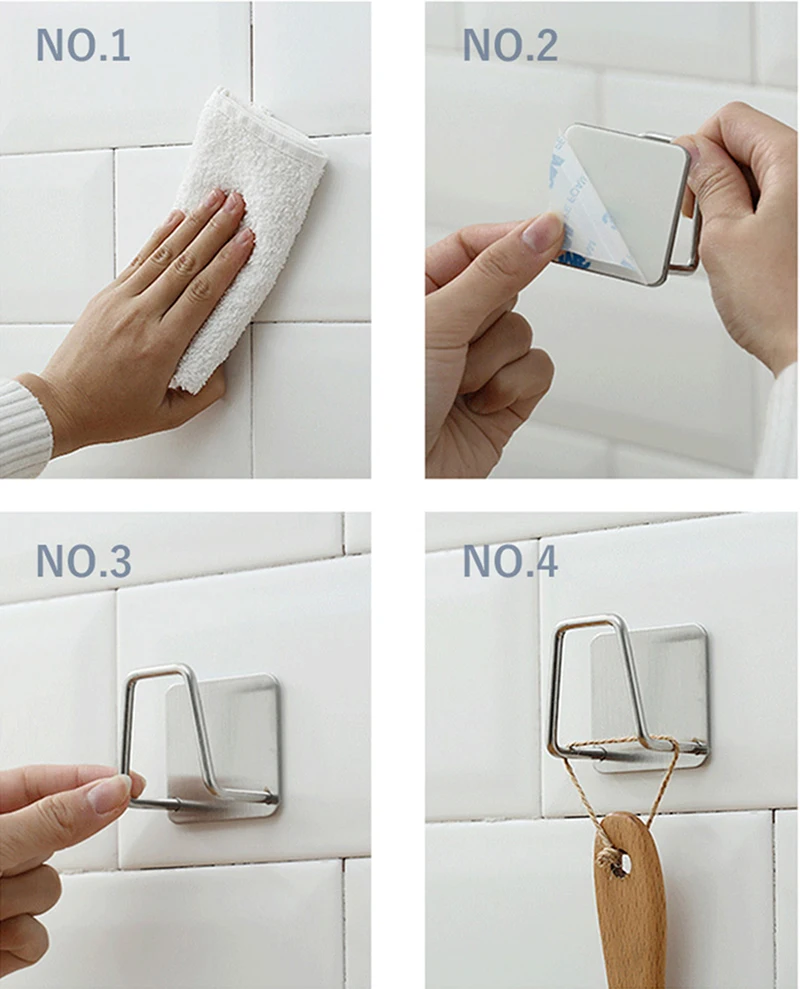 NO.1

NO.2

NO.3

NO.4