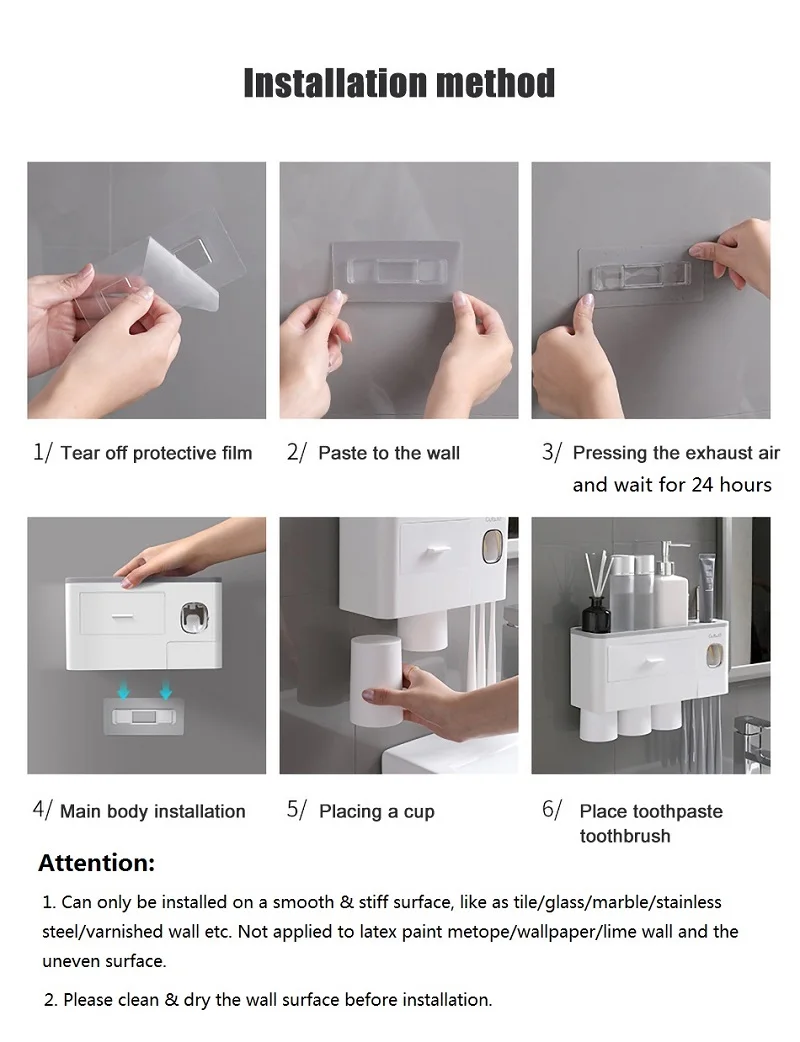 Installation method

1/ Tear off protective film

2/ Paste to the wall

3/ Pressing the exhaust air and wait for 24 hours

4/ Main body installation

5/ Placing a cup

6/ Place toothpaste toothbrush

Attention:

1. Can only be installed on a smooth & stiff surface, like as tile/glass/marble/stainless steel/varnished wall etc. Not applied to latex paint metope/wallpaper/lime wall and the uneven surface.

2. Please clean & dry the wall surface before installation.