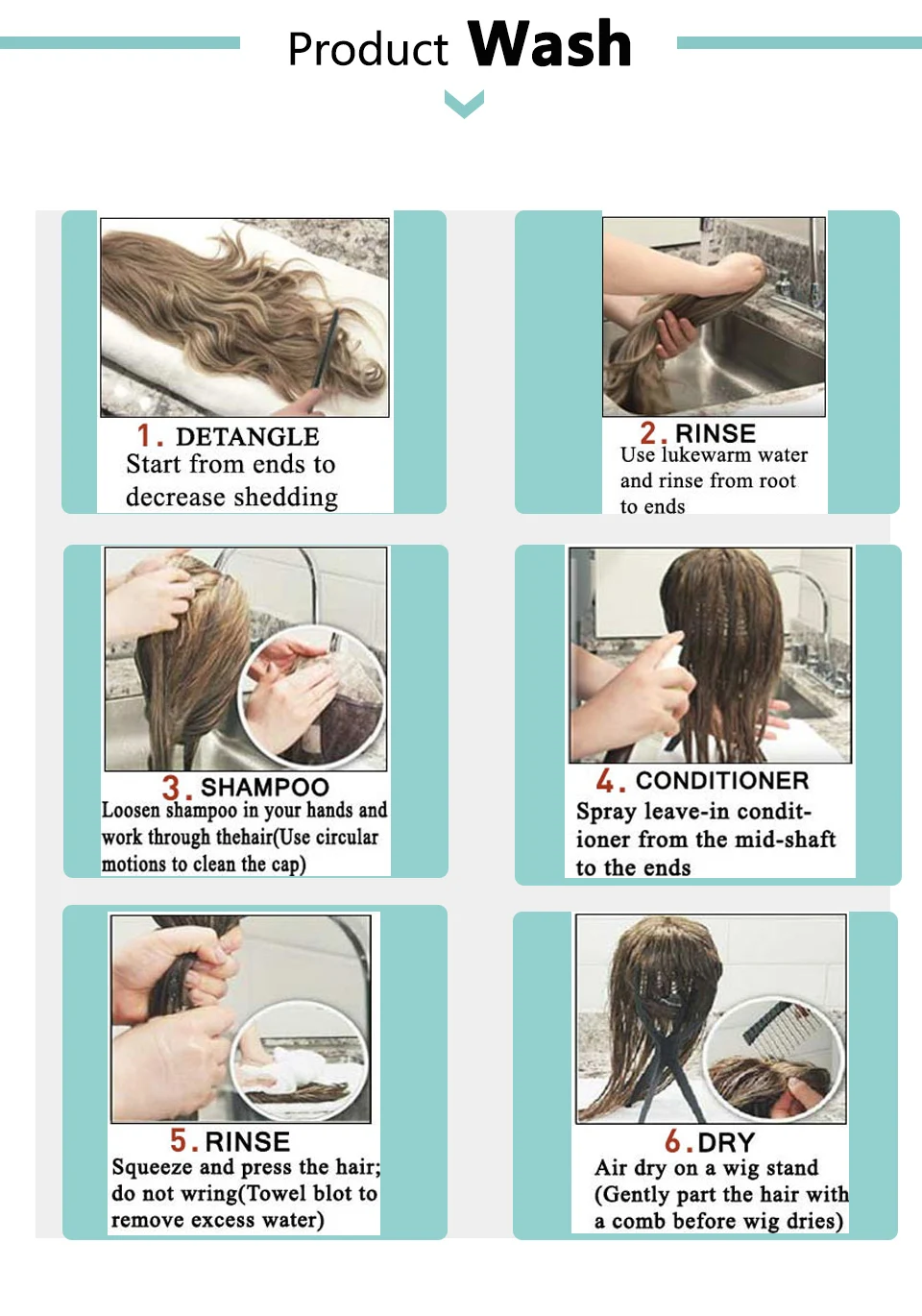 Product Wash

1. DETANGLE
Start from ends to decrease shedding

2. RINSE
Use lukewarm water and rinse from root to ends

3. SHAMPOO
Loosen shampoo in your hands and work through thehair(Use circular motions to clean the cap)

4. CONDITIONER
Spray leave-in conditioner from the mid-shaft to the ends

5. RINSE
Squeeze and press the hair; do not wring(Towel blot to remove excess water)

6. DRY
Air dry on a wig stand (Gently part the hair with a comb before wig dries)