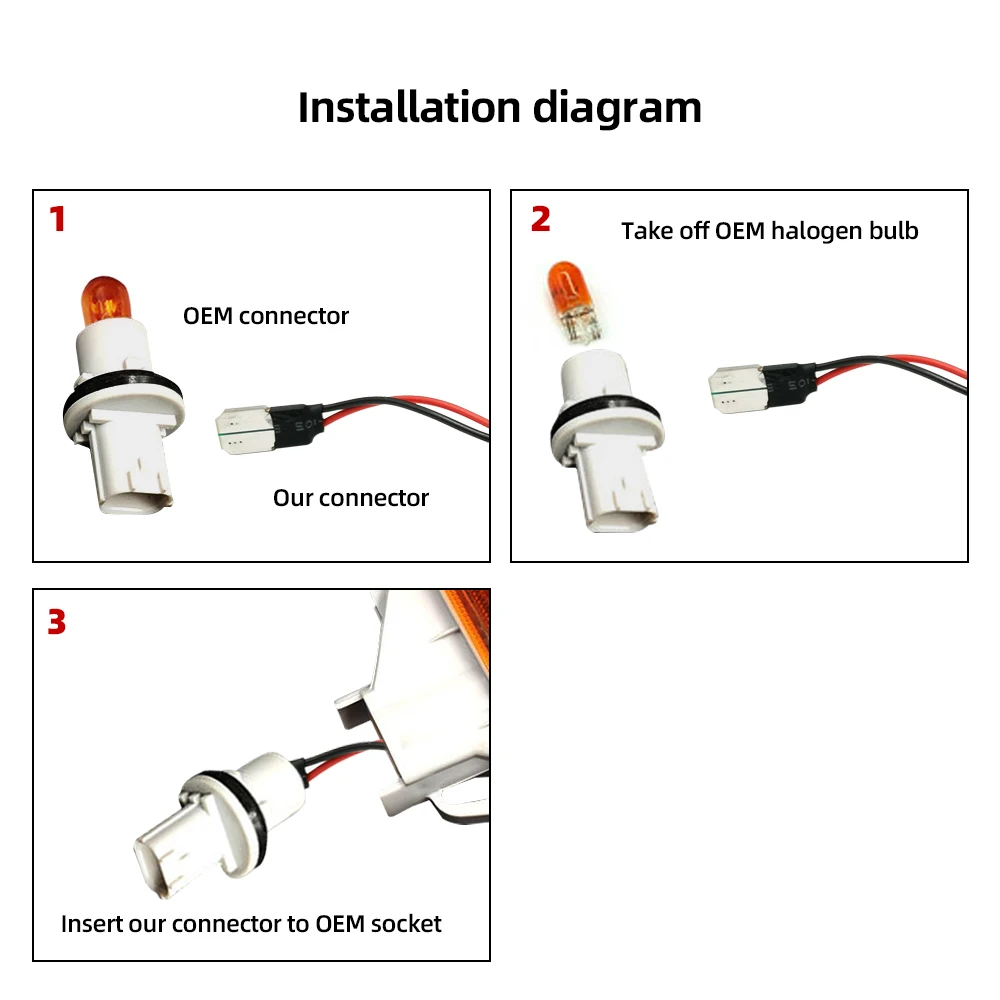 Installation diagram

1

OEM connector

Our connector

2

Take off OEM halogen bulb

3

Insert our connector to OEM socket