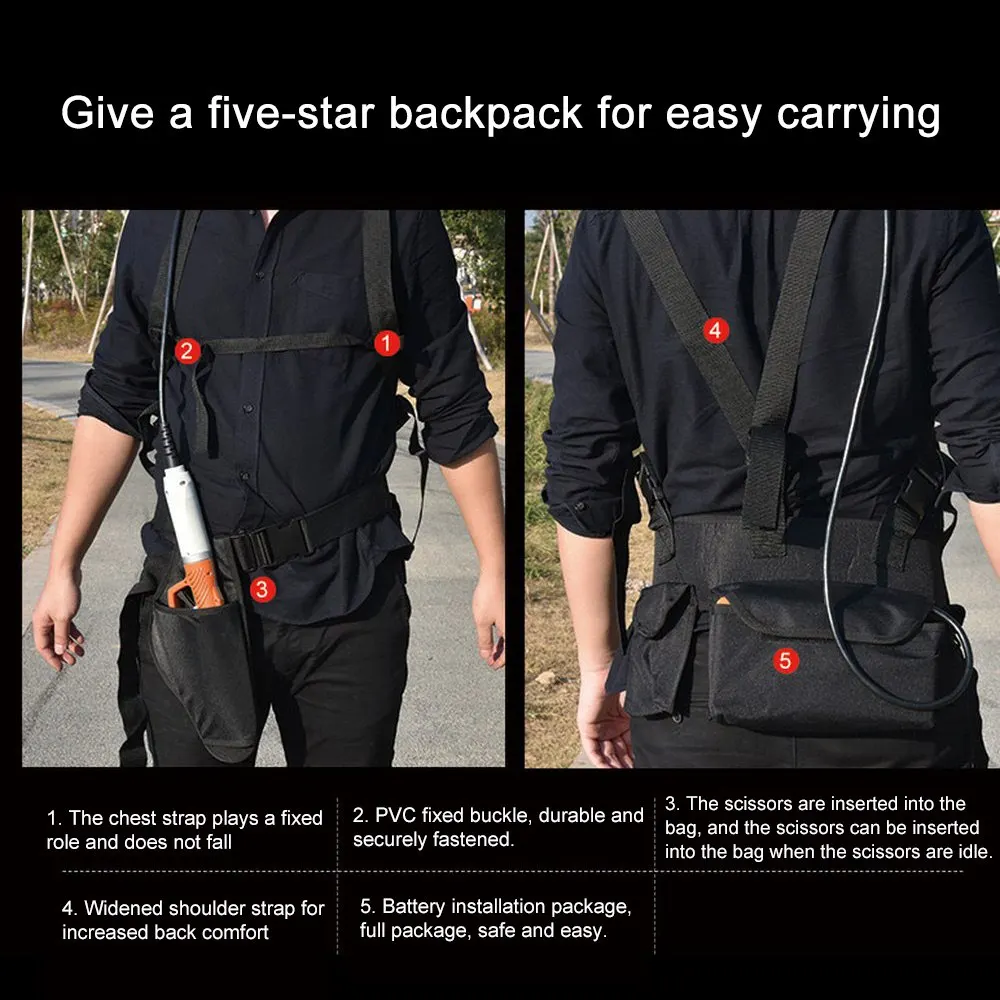 Give a five-star backpack for easy carrying

2

1

3

4

5

1. The chest strap plays a fixed role and does not fall

2. PVC fixed buckle, durable and securely fastened.

3. The scissors are inserted into the bag, and the scissors can be inserted into the bag when the scissors are idle.

4. Widened shoulder strap for increased back comfort

5. Battery installation package, full package, safe and easy.