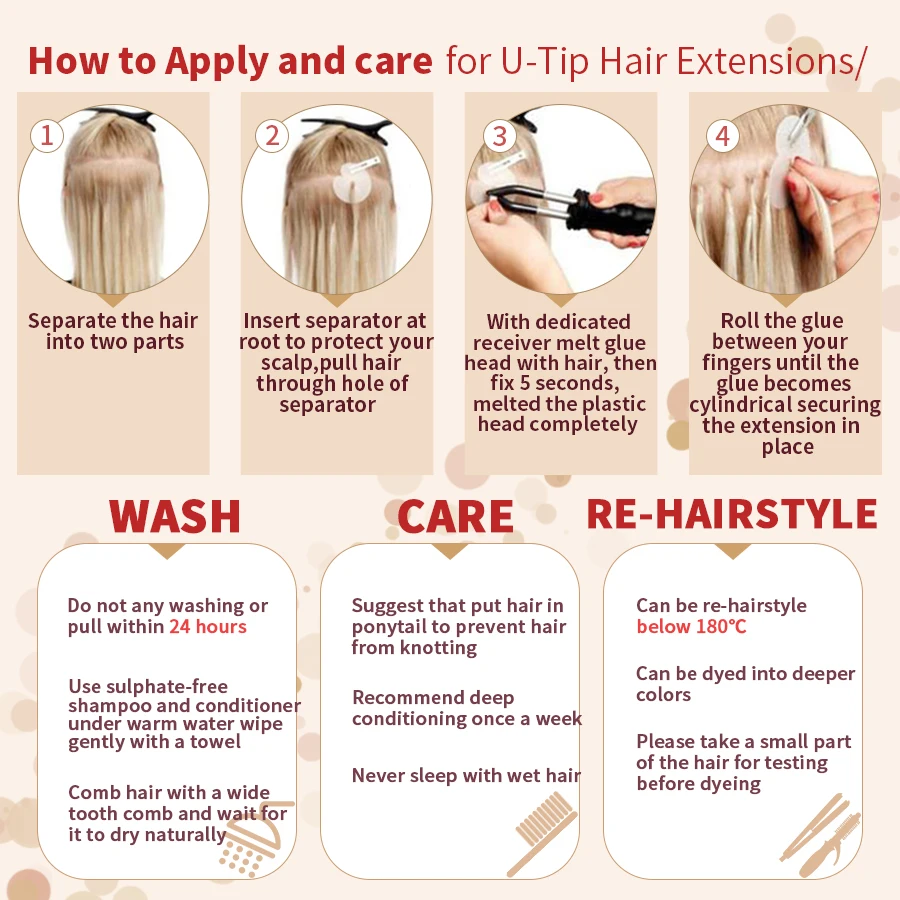 How to Apply and care for U-Tip Hair Extensions/

1
Separate the hair into two parts

2
Insert separator at root to protect your scalp,pull hair through hole of separator

3
With dedicated receiver melt glue head with hair, then fix 5 seconds, melted the plastic head completely

4
Roll the glue between your fingers until the glue becomes cylindrical securing the extension in place

WASH

Do not any washing or pull within 24 hours

Use sulphate-free shampoo and conditioner under warm water wipe gently with a towel

Comb hair with a wide tooth comb and wait for it to dry naturally

CARE

Suggest that put hair in ponytail to prevent hair from knotting

Recommend deep conditioning once a week

Never sleep with wet hair

RE-HAIRSTYLE

Can be re-hairstyle below 180°C

Can be dyed into deeper colors

Please take a small part of the hair for testing before dyeing