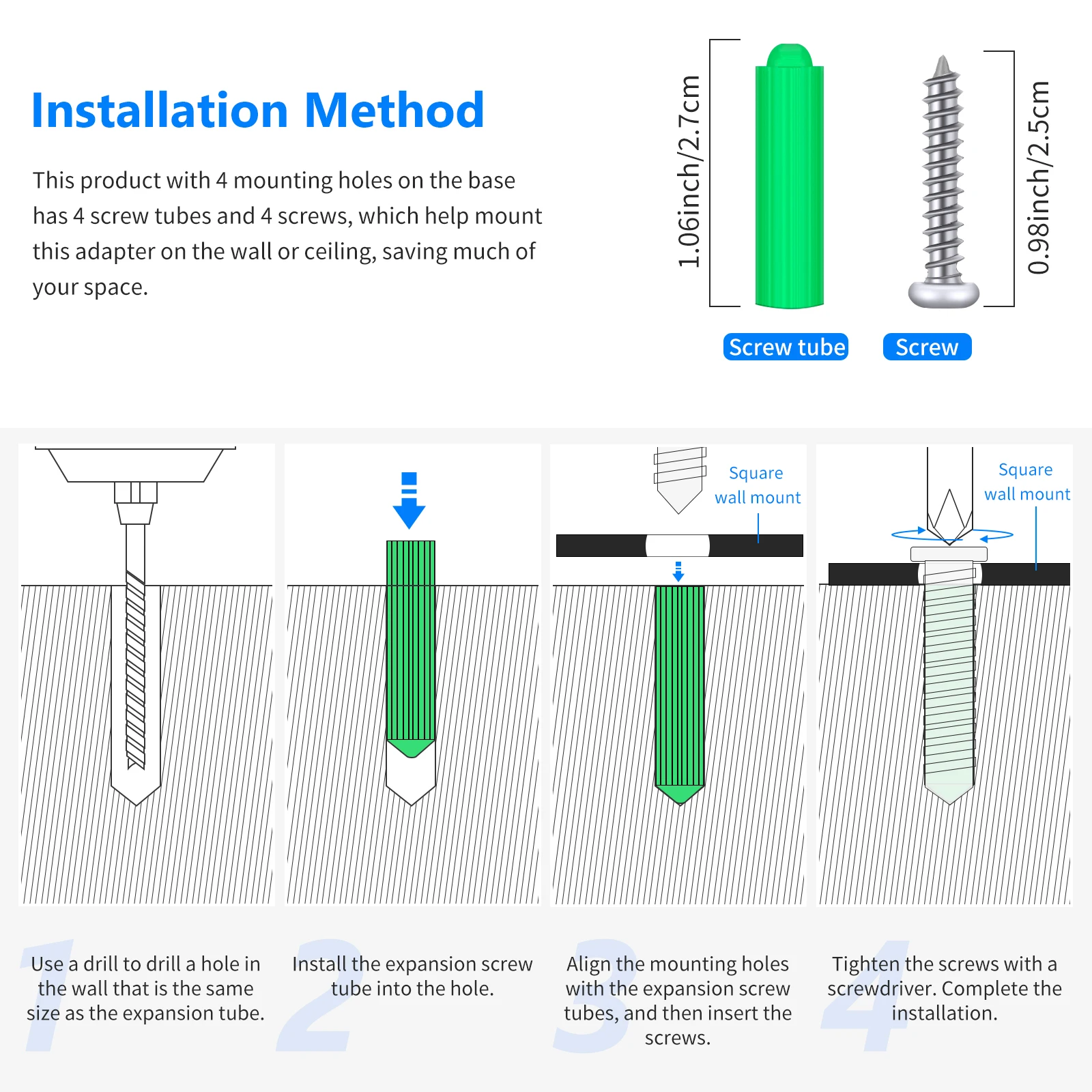 Installation Method

This product with 4 mounting holes on the base has 4 screw tubes and 4 screws, which help mount this adapter on the wall or ceiling, saving much of your space.

1.06inch/2.7cm

0.98inch/2.5cm

Screw tube

Screw

Square wall mount

Square wall mount

1
Use a drill to drill a hole in the wall that is the same size as the expansion tube.

2
Install the expansion screw tube into the hole.

3
Align the mounting holes with the expansion screw tubes, and then insert the screws.

4
Tighten the screws with a screwdriver. Complete the installation.