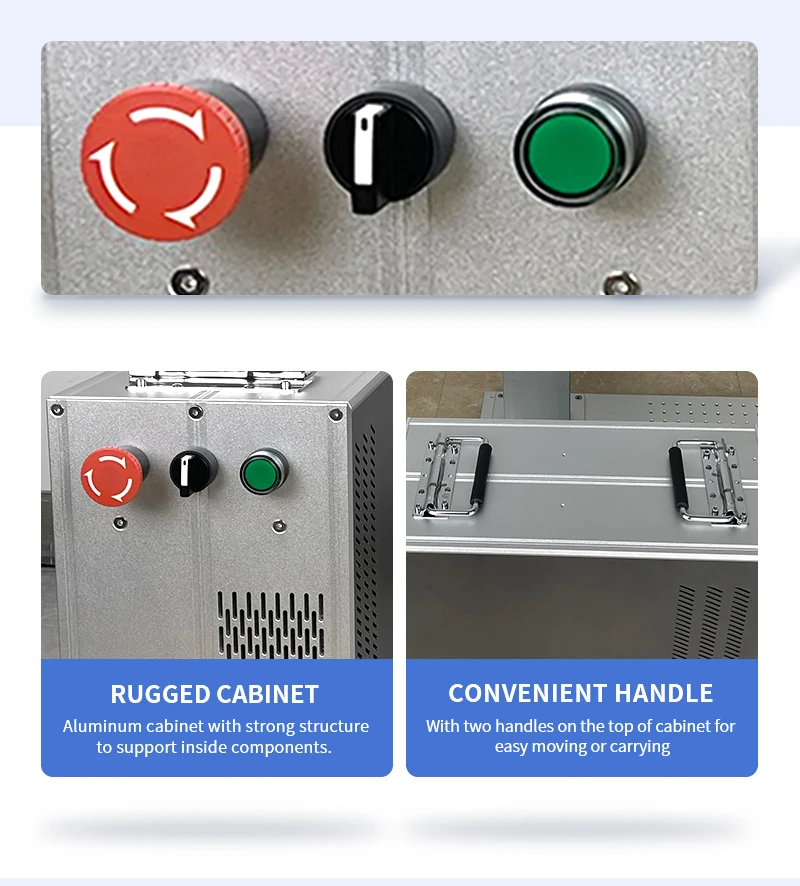 RUGGED CABINET
Aluminum cabinet with strong structure to support inside components.

CONVENIENT HANDLE
With two handles on the top of cabinet for easy moving or carrying