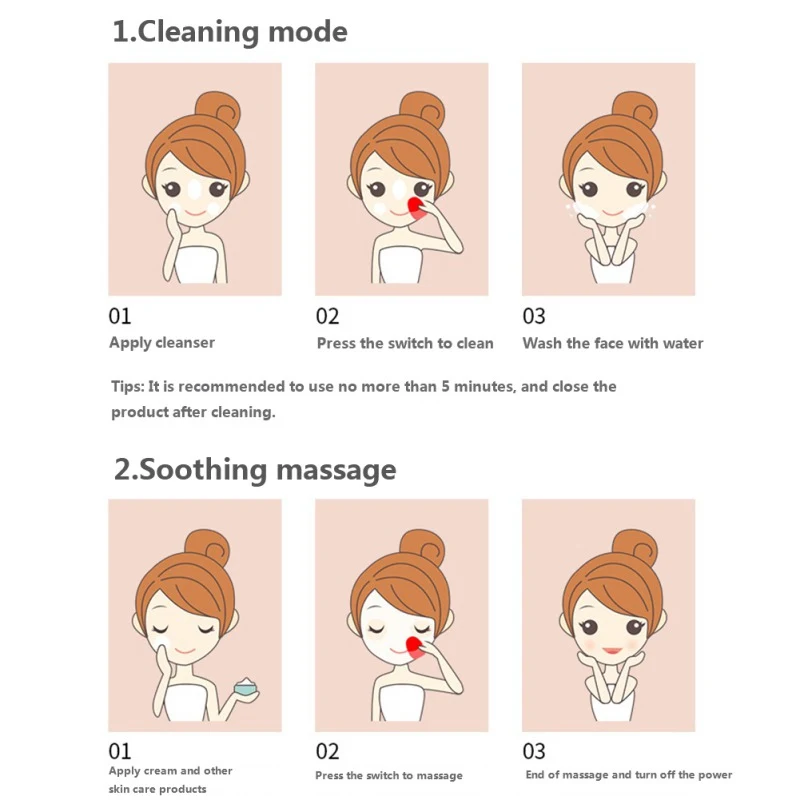 1.Cleaning mode

01
Apply cleanser

02
Press the switch to clean

03
Wash the face with water

Tips: It is recommended to use no more than 5 minutes, and close the product after cleaning.

2.Soothing massage

01
Apply cream and other skin care products

02
Press the switch to massage

03
End of massage and turn off the power