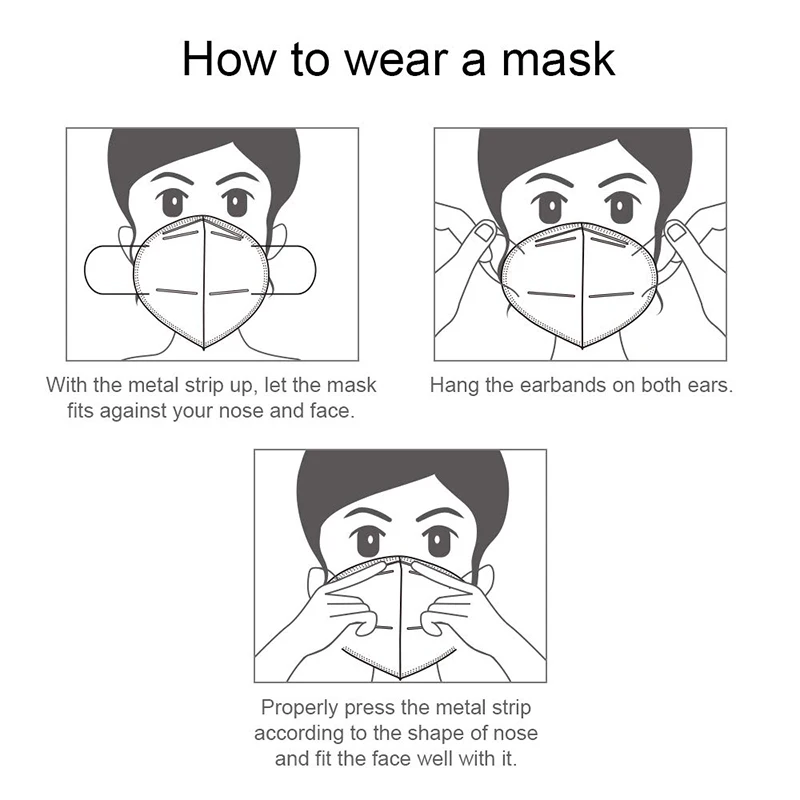 How to wear a mask

With the metal strip up, let the mask fits against your nose and face.

Hang the earbands on both ears.

Properly press the metal strip according to the shape of nose and fit the face well with it.