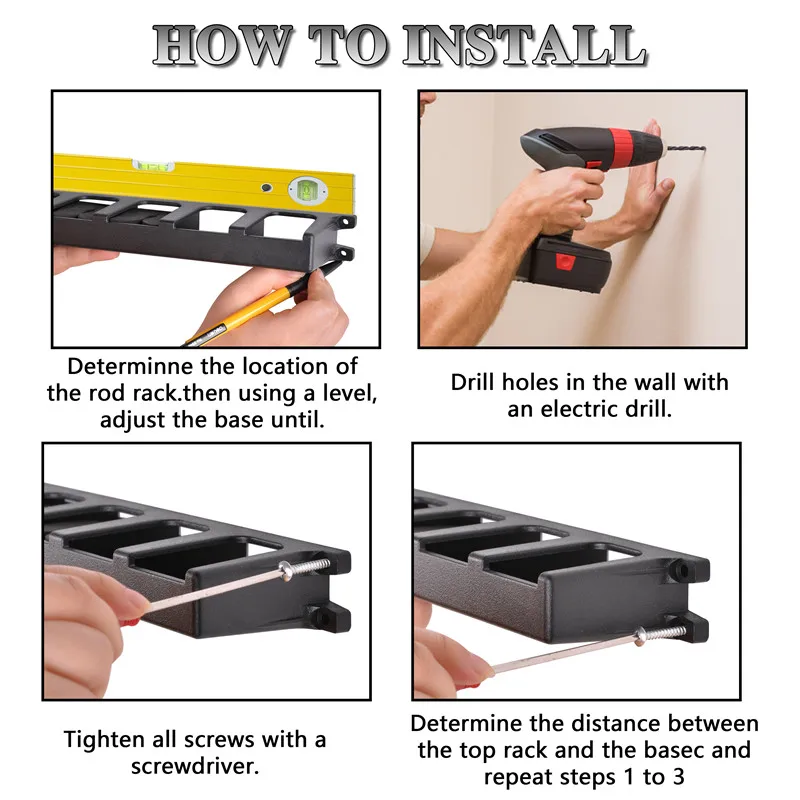 HOW TO INSTALL

Determinne the location of the rod rack.then using a level, adjust the base until.

Drill holes in the wall with an electric drill.

Tighten all screws with a screwdriver.

Determine the distance between the top rack and the basec and repeat steps 1 to 3