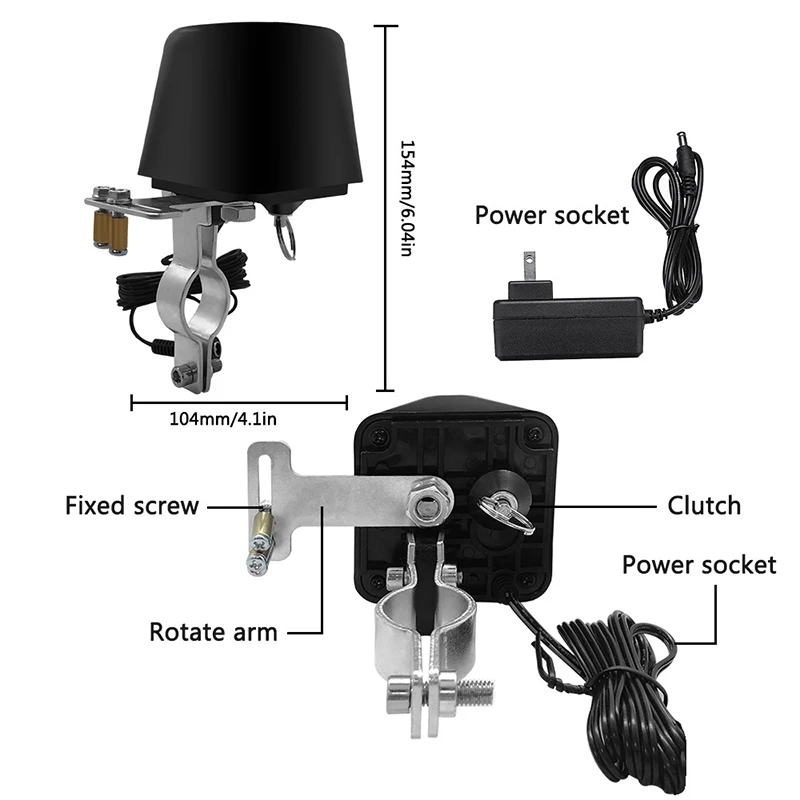 154mm/6.04in

Power socket

104mm/4.1in

Fixed screw

Clutch

Power socket

Rotate arm