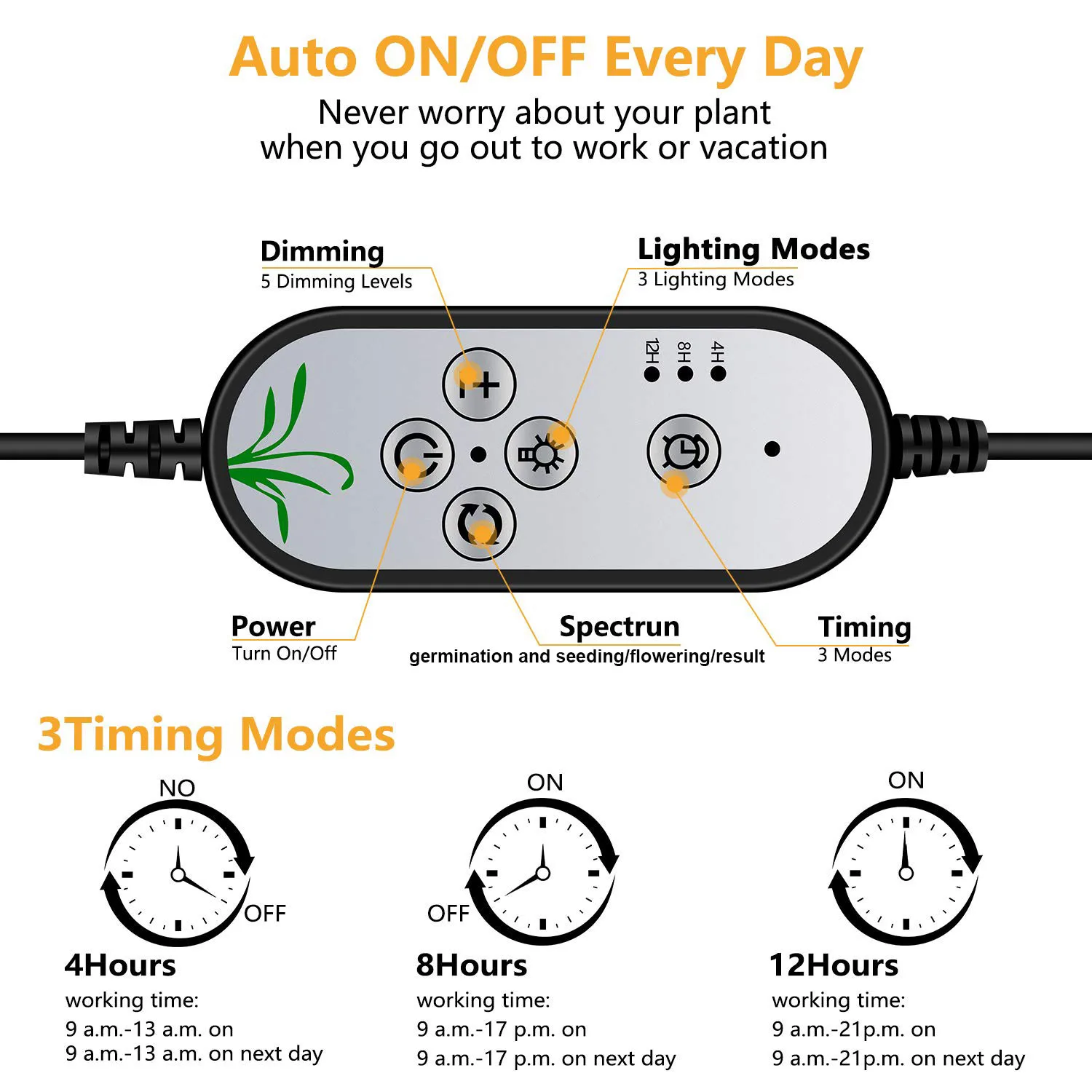 Auto ON/OFF Every Day

Never worry about your plant when you go out to work or vacation

Dimming
5 Dimming Levels

Lighting Modes
3 Lighting Modes

12H 8H 4H

Power
Turn On/Off

Spectrun
germination and seeding/flowering/result

Timing
3 Modes

3Timing Modes

NO
OFF

4Hours
working time:
9 a.m.-13 a.m. on
9 a.m.-13 a.m. on next day

ON
OFF

8Hours
working time:
9 a.m.-17 p.m. on
9 a.m.-17 p.m. on next day

ON

12Hours
working time:
9 a.m.-21p.m. on
9 a.m.-21p.m. on next day