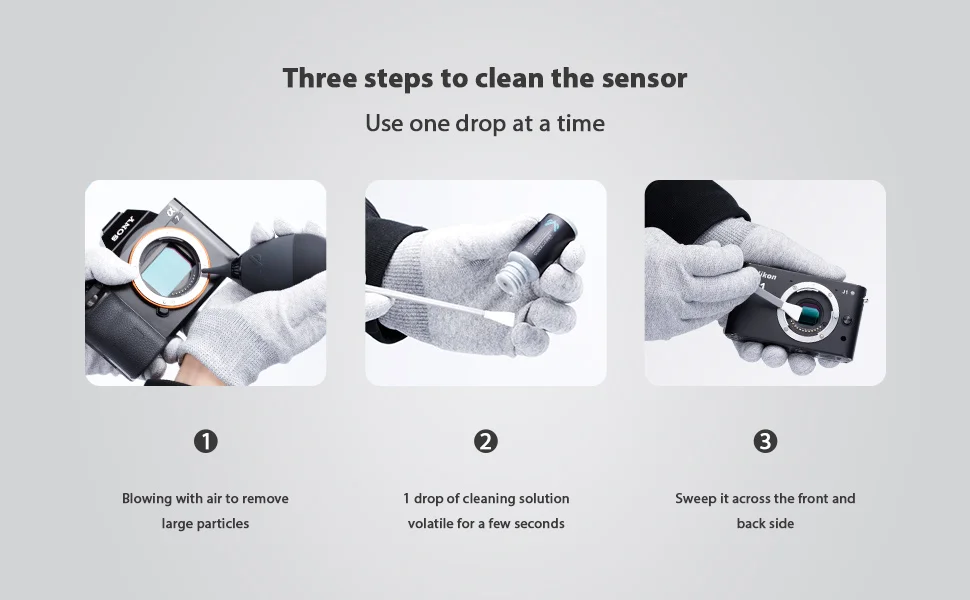 Three steps to clean the sensor

Use one drop at a time

SONY

Nikon

1

Blowing with air to remove large particles

2

1 drop of cleaning solution volatile for a few seconds

3

Sweep it across the front and back side