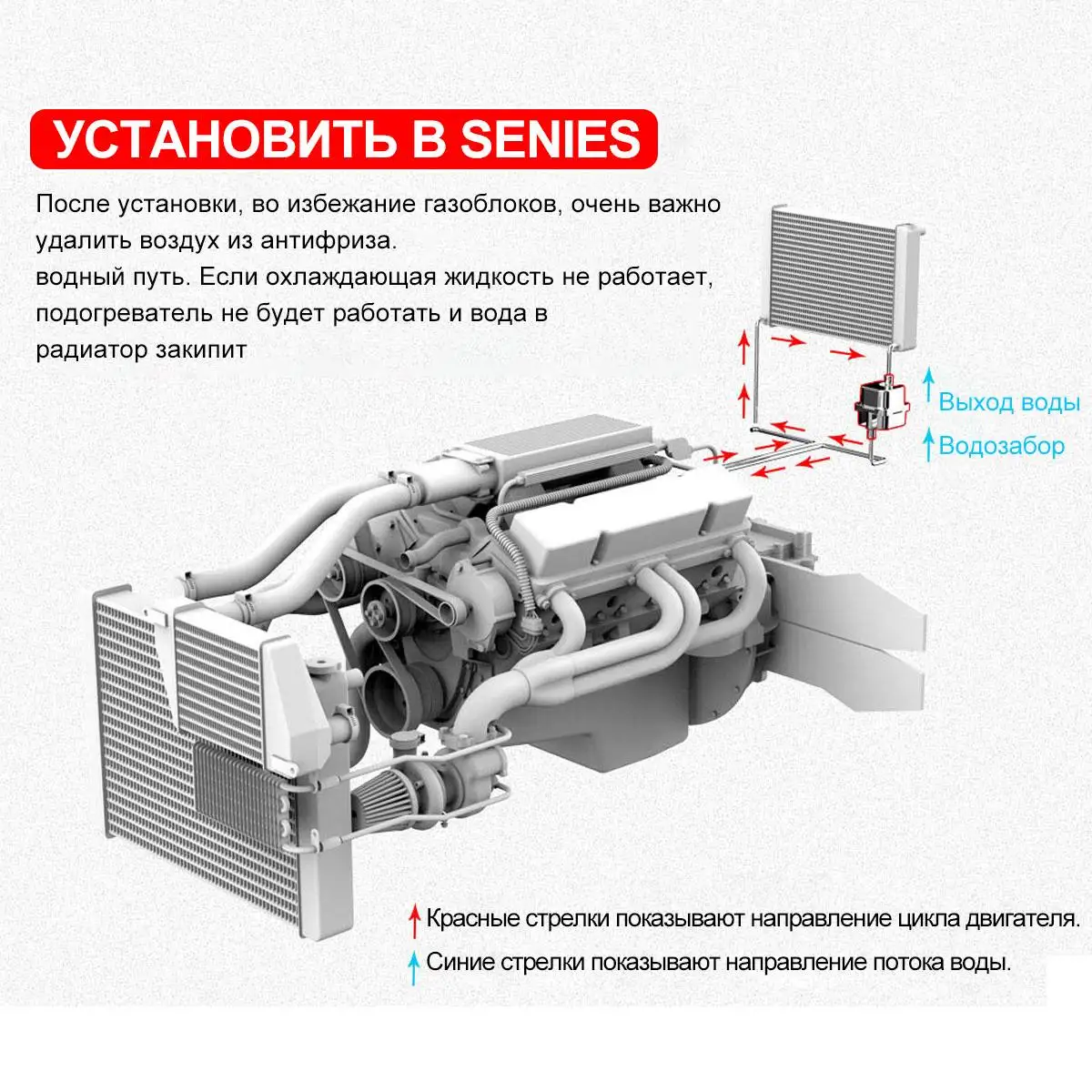 УСТАНОВИТЬ В SENIES

После установки, во избежание газоблоков, очень важно удалить воздух из антифриза.
водный путь. Если охлаждающая жидкость не работает, подогреватель не будет работать и вода в радиатор закипит

Выход воды
Водозабор

Красные стрелки показывают направление цикла двигателя.
Синие стрелки показывают направление потока воды.