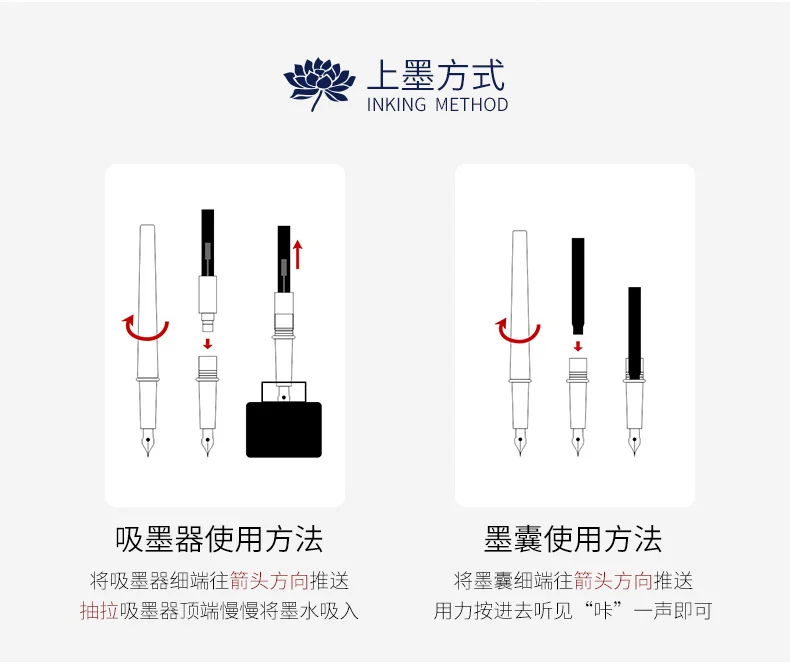 上墨方式
INKING METHOD

吸墨器使用方法

将吸墨器细端往箭头方向推送
抽拉吸墨器顶端慢慢将墨水吸入

墨囊使用方法

将墨囊细端往箭头方向推送
用力按进去听见“咔”一声即可