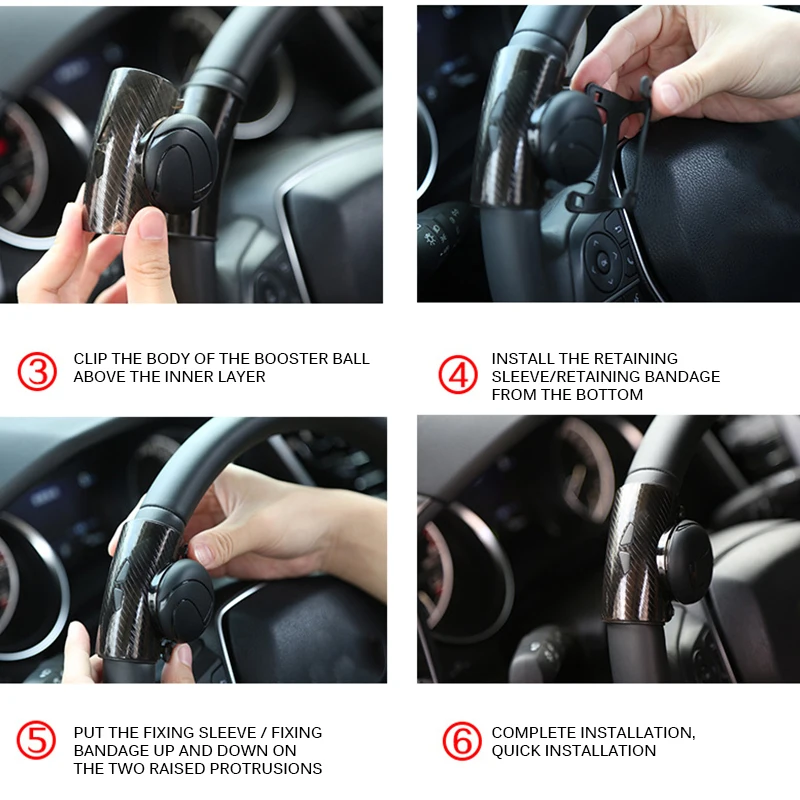 ③ CLIP THE BODY OF THE BOOSTER BALL ABOVE THE INNER LAYER

④ INSTALL THE RETAINING SLEEVE/RETAINING BANDAGE FROM THE BOTTOM

⑤ PUT THE FIXING SLEEVE / FIXING BANDAGE UP AND DOWN ON THE TWO RAISED PROTRUSIONS

⑥ COMPLETE INSTALLATION, QUICK INSTALLATION