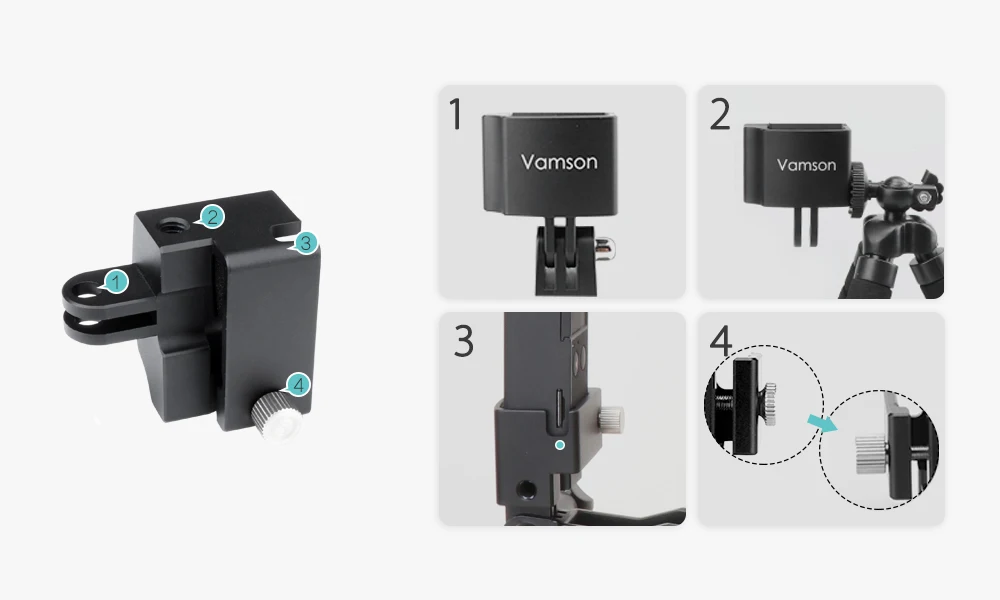 1
2
3
4

1
Vamson

2
Vamson

3

4