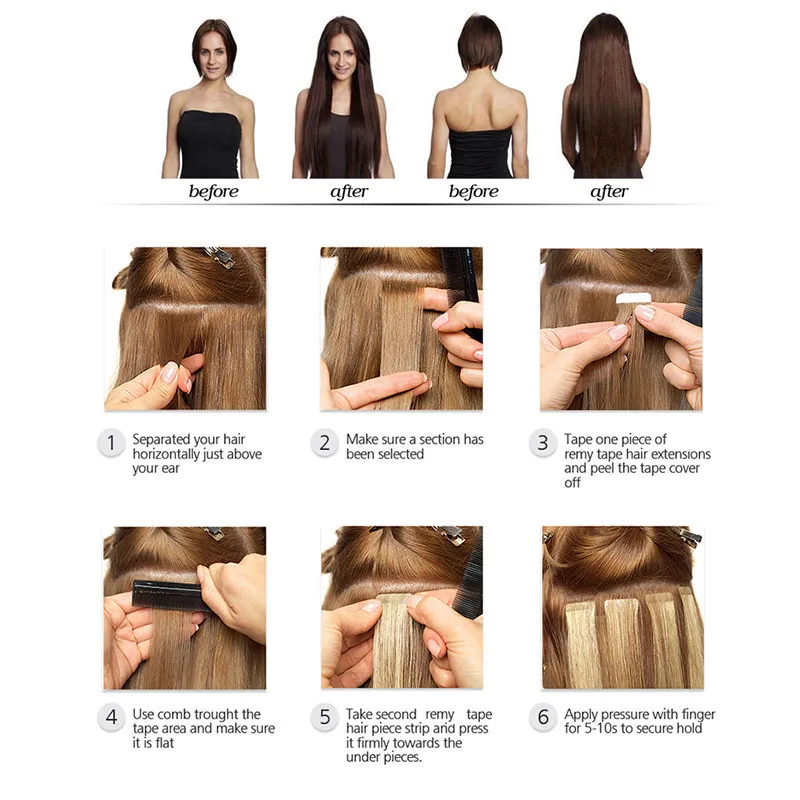 before after before after

1 Separated your hair horizontally just above your ear

2 Make sure a section has been selected

3 Tape one piece of remy tape hair extensions and peel the tape cover off

4 Use comb trought the tape area and make sure it is flat

5 Take second remy tape hair piece strip and press it firmly towards the under pieces.

6 Apply pressure with finger for 5-10s to secure hold