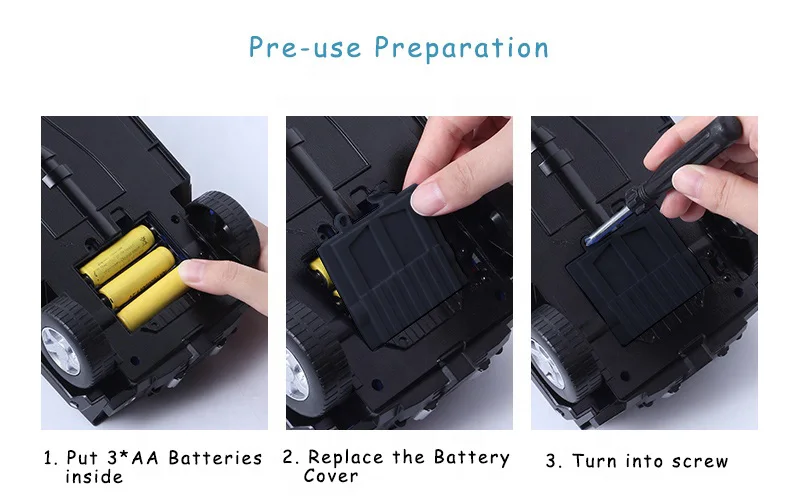 Pre-use Preparation

1. Put 3*AA Batteries inside

2. Replace the Battery Cover

3. Turn into screw