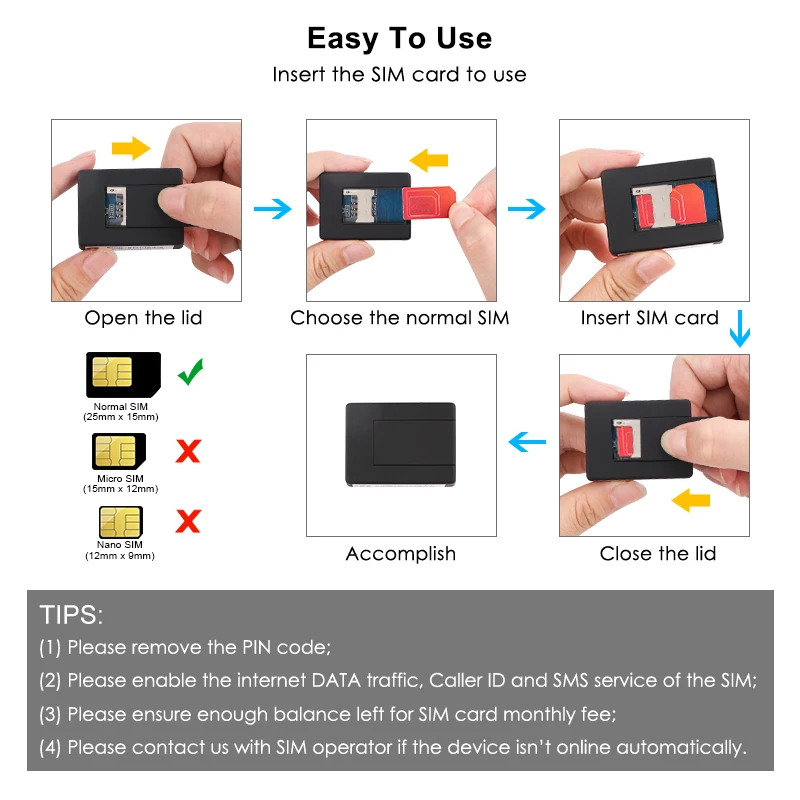 Easy To Use

Insert the SIM card to use

Open the lid

Choose the normal SIM

Insert SIM card

Normal SIM
(25mm x 15mm)

Micro SIM
(15mm x 12mm)

Nano SIM
(12mm x 9mm)

Accomplish

Close the lid

TIPS:
(1) Please remove the PIN code;
(2) Please enable the internet DATA traffic, Caller ID and SMS service of the SIM;
(3) Please ensure enough balance left for SIM card monthly fee;
(4) Please contact us with SIM operator if the device isn't online automatically.