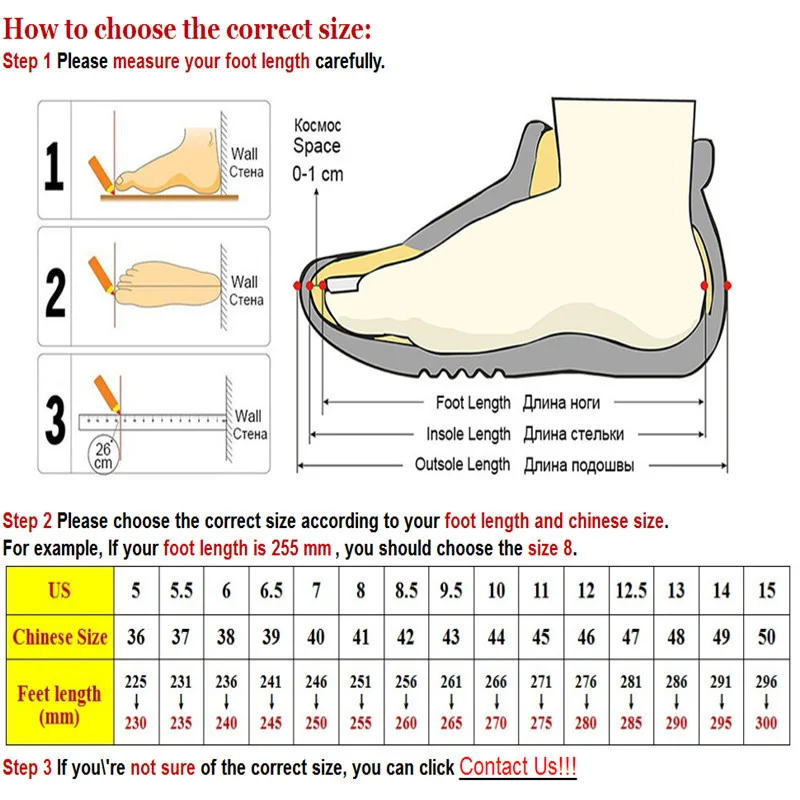 How to choose the correct size:
Step 1 Please measure your foot length carefully.

1 Wall Стена
2 Wall Стена
3 Wall Стена 26 cm

Космос Space 0-1 cm

Foot Length Длина ноги
Insole Length Длина стельки
Outsole Length Длина подошвы

Step 2 Please choose the correct size according to your foot length and chinese size.
For example, If your foot length is 255 mm , you should choose the size 8.

| US | 5 | 5.5 | 6 | 6.5 | 7 | 8 | 8.5 | 9.5 | 10 | 11 | 12 | 12.5 | 13 | 14 | 15 |
|---|---|---|---|---|---|---|---|---|---|---|---|---|---|---|---|
| Chinese Size | 36 | 37 | 38 | 39 | 40 | 41 | 42 | 43 | 44 | 45 | 46 | 47 | 48 | 49 | 50 |
| Feet length (mm) | 225 ↓ 230 | 231 ↓ 235 | 236 ↓ 240 | 241 ↓ 245 | 246 ↓ 250 | 251 ↓ 255 | 256 ↓ 260 | 261 ↓ 265 | 266 ↓ 270 | 271 ↓ 275 | 276 ↓ 280 | 281 ↓ 285 | 286 ↓ 290 | 291 ↓ 295 | 296 ↓ 300 |

Step 3 If you\'re not sure of the correct size, you can click Contact Us!!!