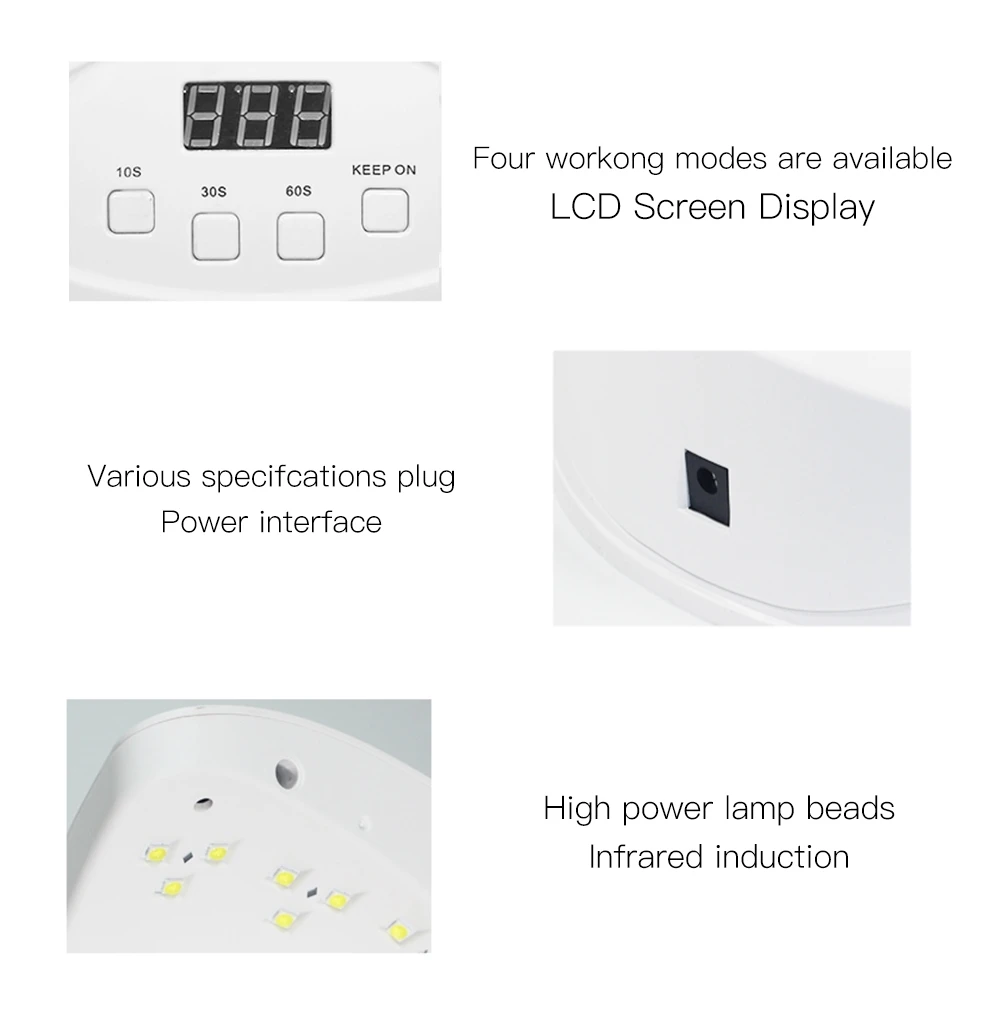 10S
30S
60S
KEEP ON

Four workong modes are available
LCD Screen Display

Various specifcations plug
Power interface

High power lamp beads
Infrared induction