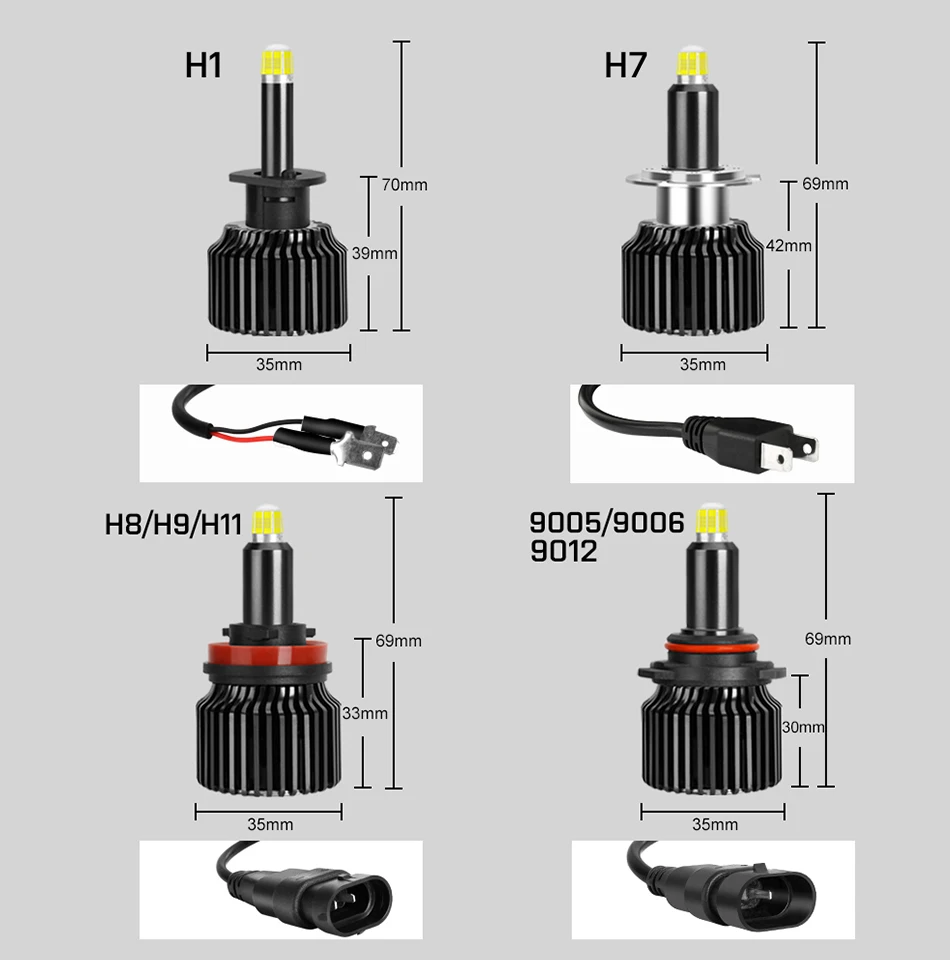 H1

70mm

39mm

35mm

H7

69mm

42mm

35mm

H8/H9/H11

69mm

33mm

35mm

9005/9006
9012

69mm

30mm

35mm