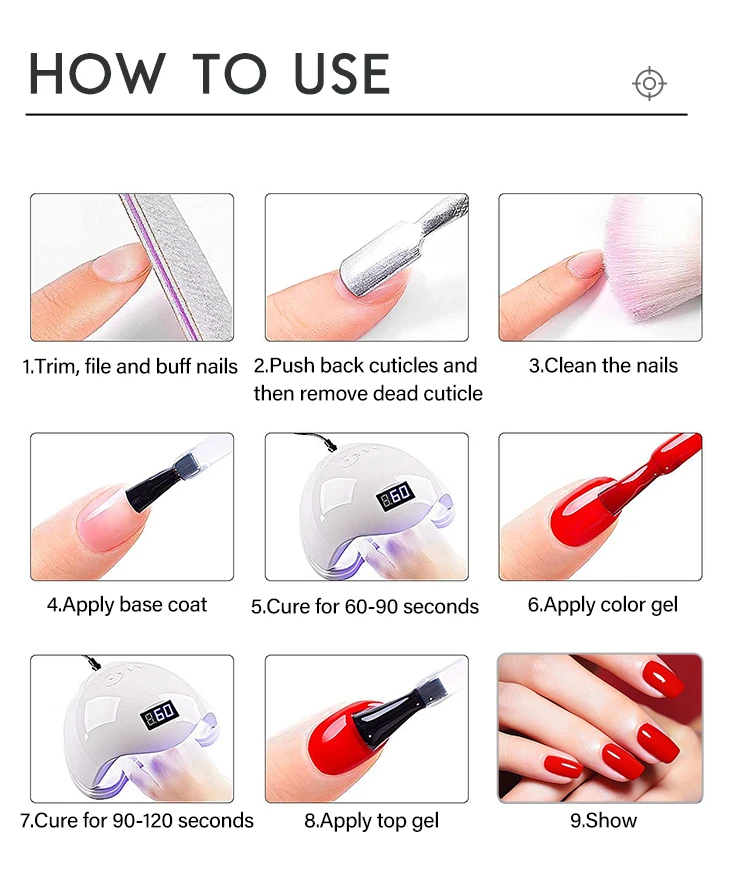 HOW TO USE

1.Trim, file and buff nails

2.Push back cuticles and then remove dead cuticle

3.Clean the nails

4.Apply base coat

60

5.Cure for 60-90 seconds

6.Apply color gel

60

7.Cure for 90-120 seconds

8.Apply top gel

9.Show