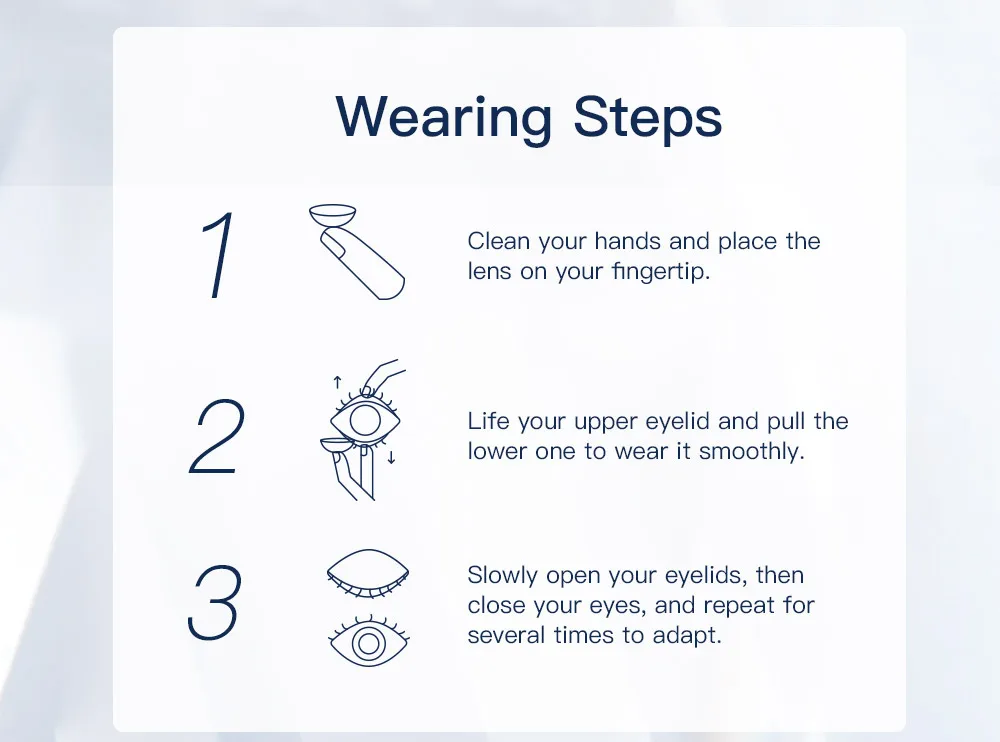 Wearing Steps

1

Clean your hands and place the lens on your fingertip.

2

Life your upper eyelid and pull the lower one to wear it smoothly.

3

Slowly open your eyelids, then close your eyes, and repeat for several times to adapt.