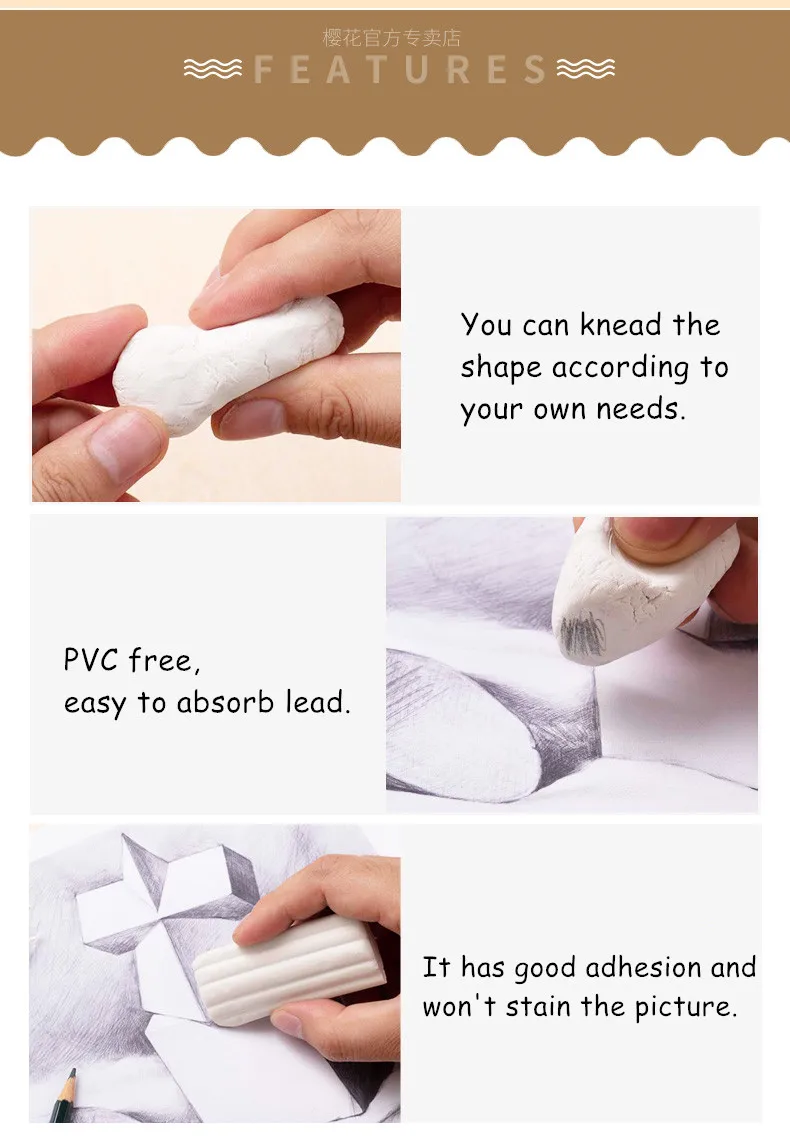 樱花官方专卖店
FEATURES

You can knead the shape according to your own needs.

PVC free,
easy to absorb lead.

It has good adhesion and won't stain the picture.