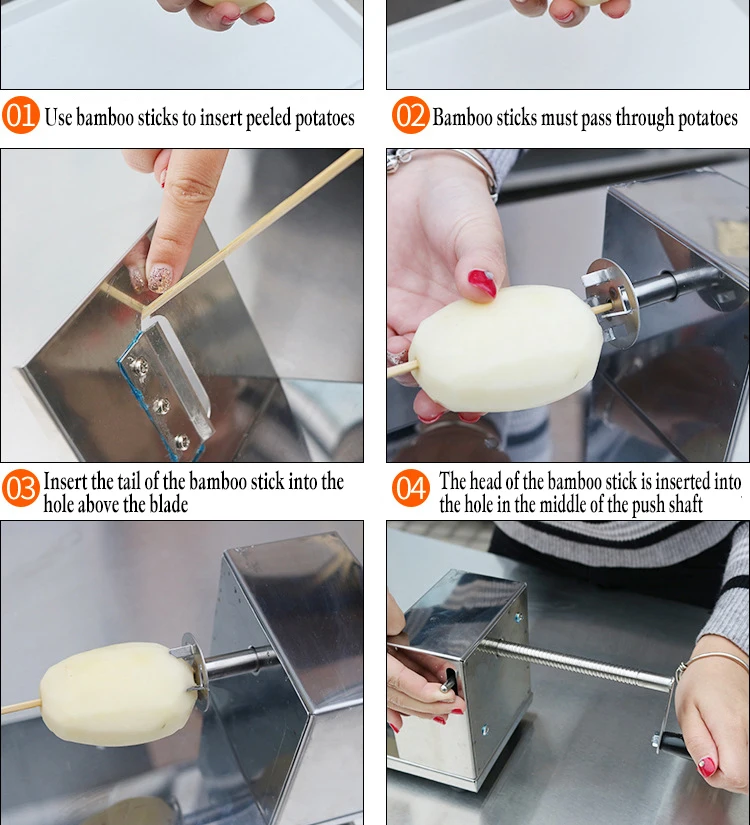 01 Use bamboo sticks to insert peeled potatoes

02 Bamboo sticks must pass through potatoes

03 Insert the tail of the bamboo stick into the hole above the blade

04 The head of the bamboo stick is inserted into the hole in the middle of the push shaft