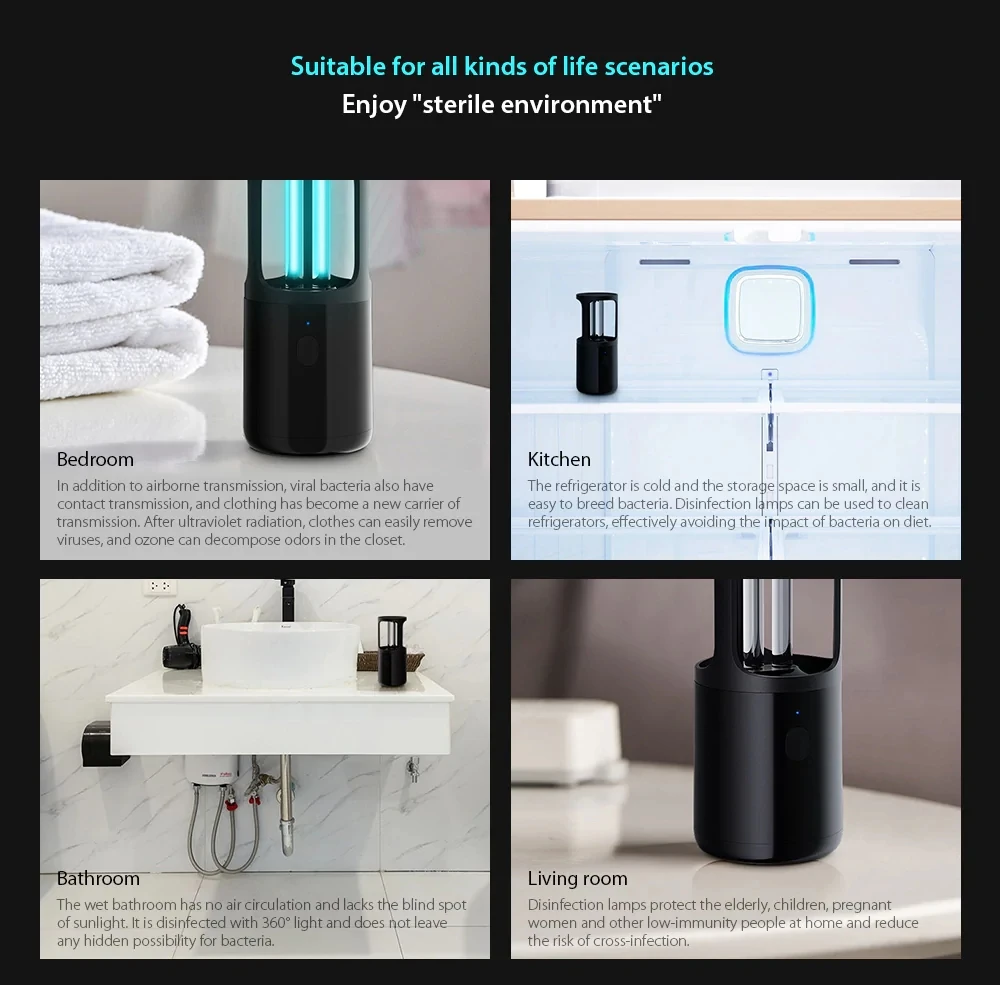 Suitable for all kinds of life scenarios
Enjoy "sterile environment"

Bedroom
In addition to airborne transmission, viral bacteria also have contact transmission, and clothing has become a new carrier of transmission. After ultraviolet radiation, clothes can easily remove viruses, and ozone can decompose odors in the closet.

Kitchen
The refrigerator is cold and the storage space is small, and it is easy to breed bacteria. Disinfection lamps can be used to clean refrigerators, effectively avoiding the impact of bacteria on diet.

Bathroom
The wet bathroom has no air circulation and lacks the blind spot of sunlight. It is disinfected with 360° light and does not leave any hidden possibility for bacteria.

Living room
Disinfection lamps protect the elderly, children, pregnant women and other low-immunity people at home and reduce the risk of cross-infection.