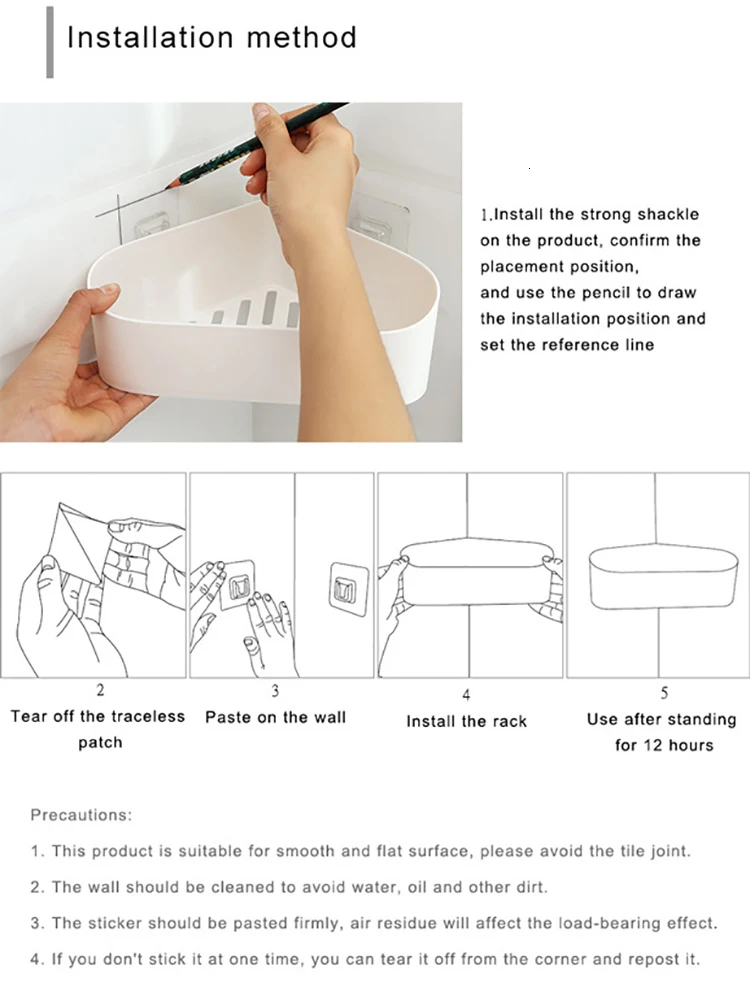 Installation method

1.Install the strong shackle on the product, confirm the placement position, and use the pencil to draw the installation position and set the reference line

2
Tear off the traceless patch

3
Paste on the wall

4
Install the rack

5
Use after standing for 12 hours

Precautions:

1. This product is suitable for smooth and flat surface, please avoid the tile joint.

2. The wall should be cleaned to avoid water, oil and other dirt.

3. The sticker should be pasted firmly, air residue will affect the load-bearing effect.

4. If you don't stick it at one time, you can tear it off from the corner and repost it.