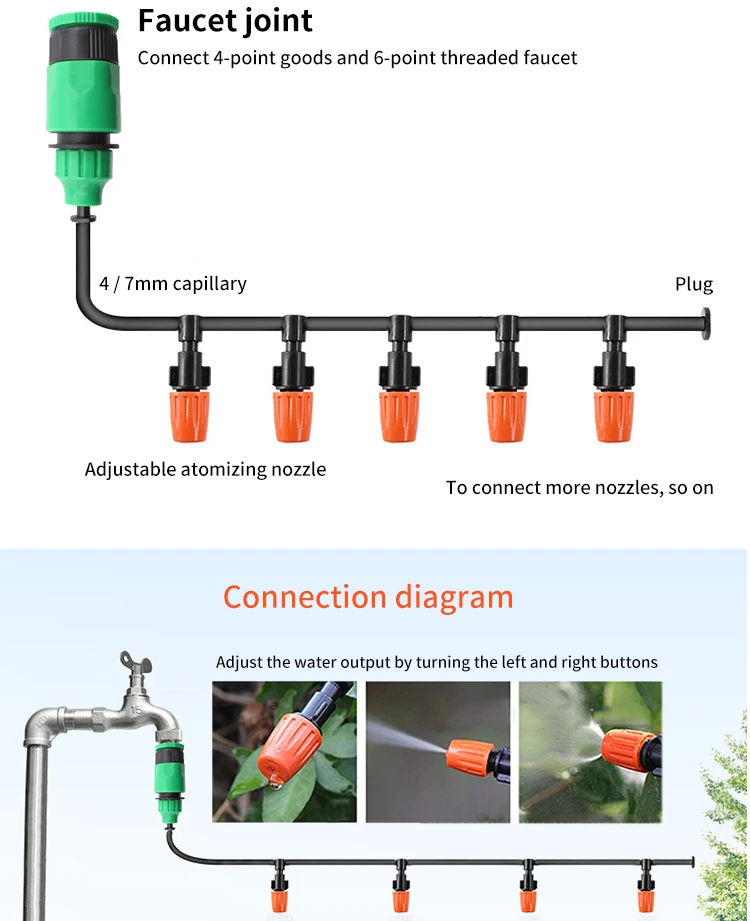 Faucet joint
Connect 4-point goods and 6-point threaded faucet

4 / 7mm capillary

Plug

Adjustable atomizing nozzle

To connect more nozzles, so on

Connection diagram

Adjust the water output by turning the left and right buttons

15