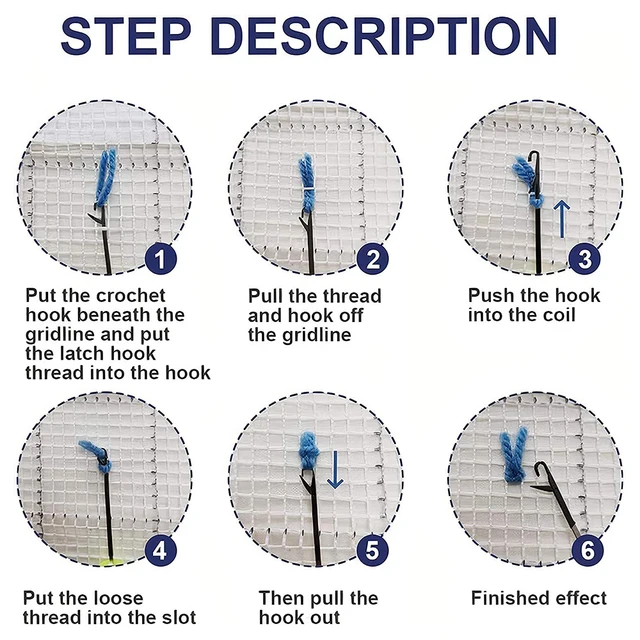 STEP DESCRIPTION

1

Put the crochet hook beneath the gridline and put the latch hook thread into the hook

2

Pull the thread and hook off the gridline

3

Push the hook into the coil

4

Put the loose thread into the slot

5

Then pull the hook out

6

Finished effect