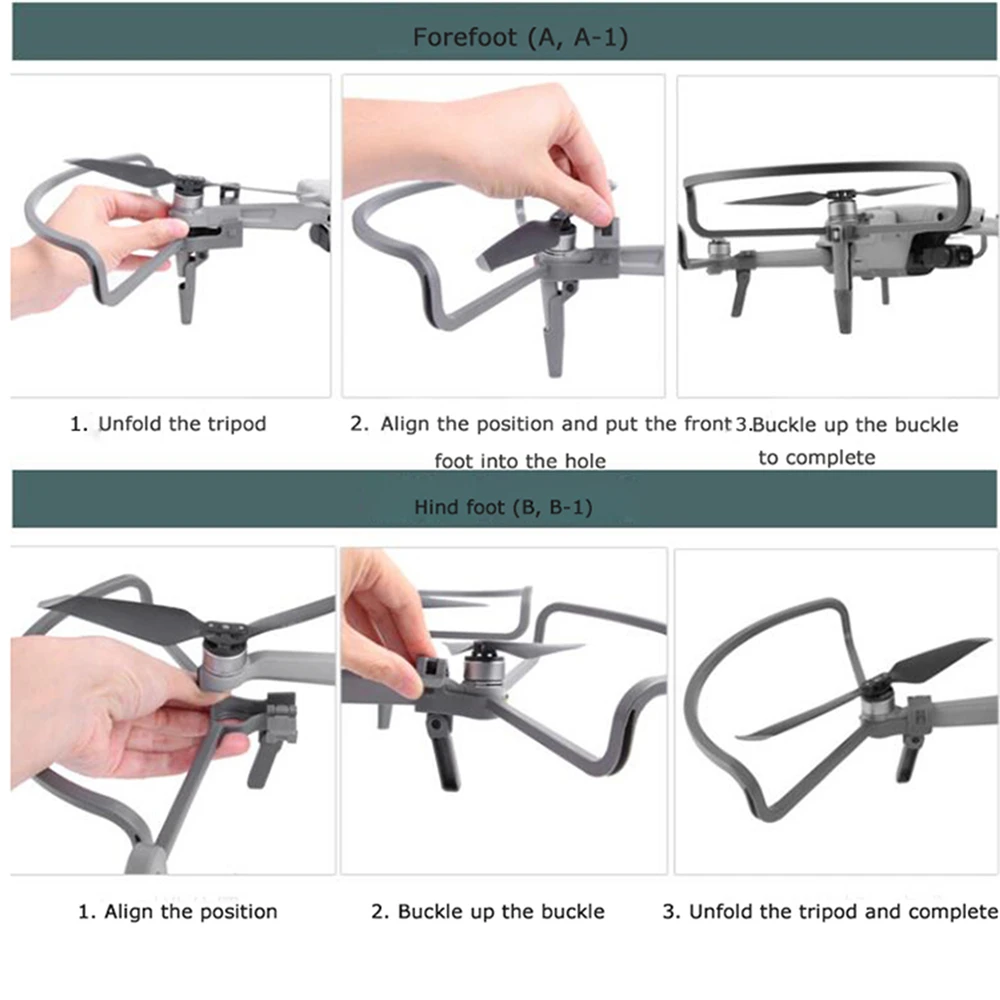 Forefoot (A, A-1)

1. Unfold the tripod

2. Align the position and put the front foot into the hole

3.Buckle up the buckle to complete

Hind foot (B, B-1)

1. Align the position

2. Buckle up the buckle

3. Unfold the tripod and complete