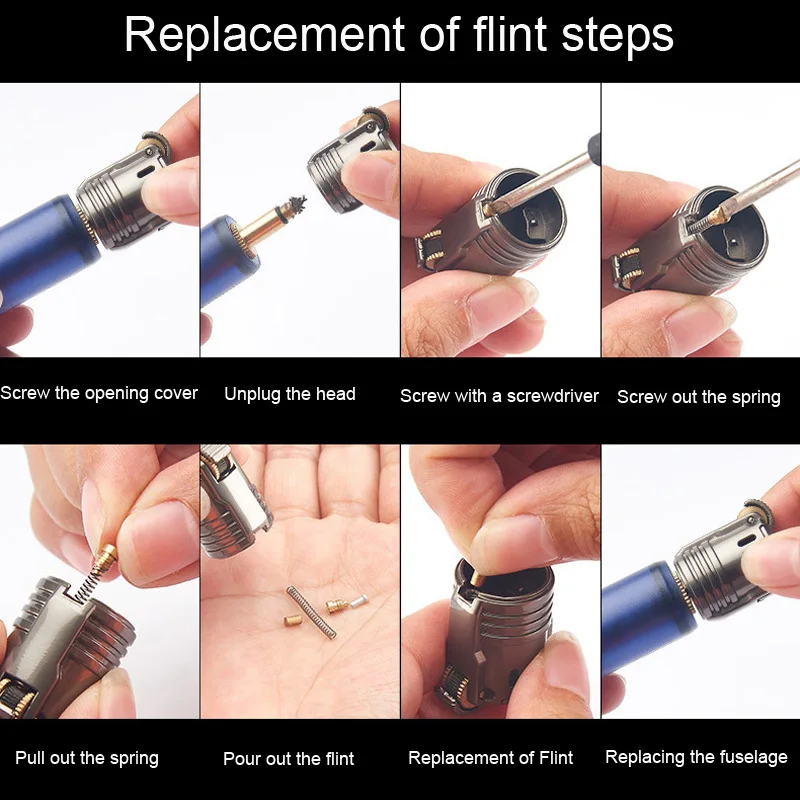 Replacement of flint steps

Screw the opening cover

Unplug the head

Screw with a screwdriver

Screw out the spring

Pull out the spring

Pour out the flint

Replacement of Flint

Replacing the fuselage