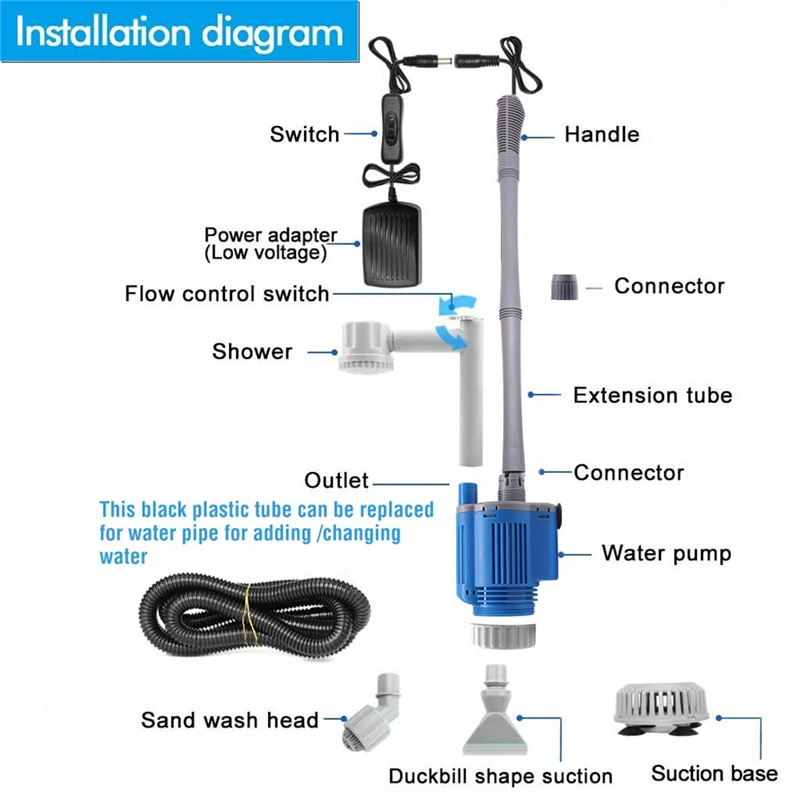 Installation diagram

Switch

Handle

Power adapter (Low voltage)

Connector

Flow control switch

Shower

Extension tube

Outlet

Connector

This black plastic tube can be replaced for water pipe for adding /changing water

Water pump

Sand wash head

Duckbill shape suction

Suction base