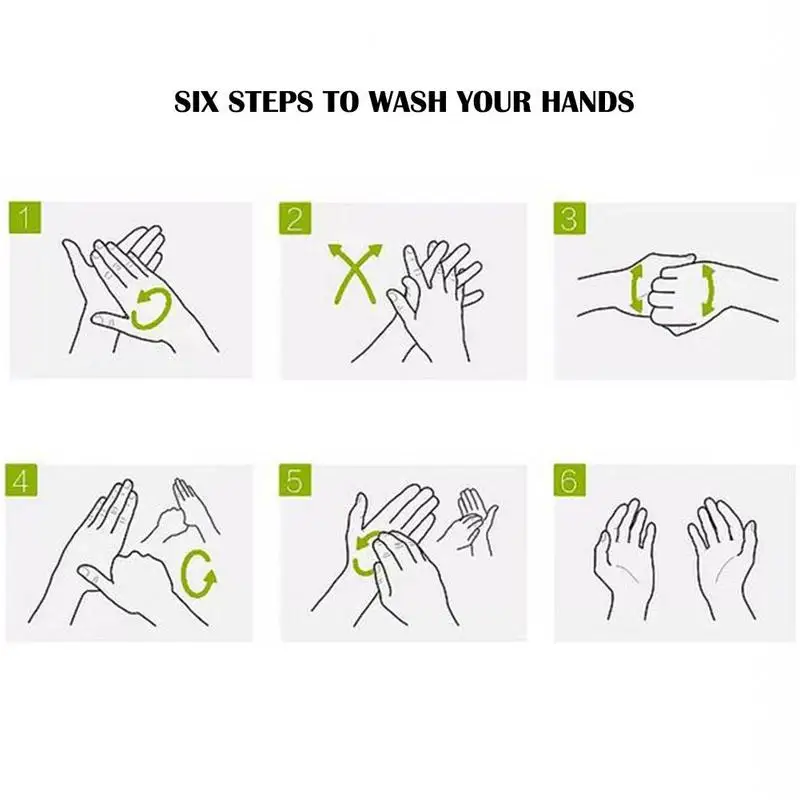 SIX STEPS TO WASH YOUR HANDS

1

2

3

4

5

6