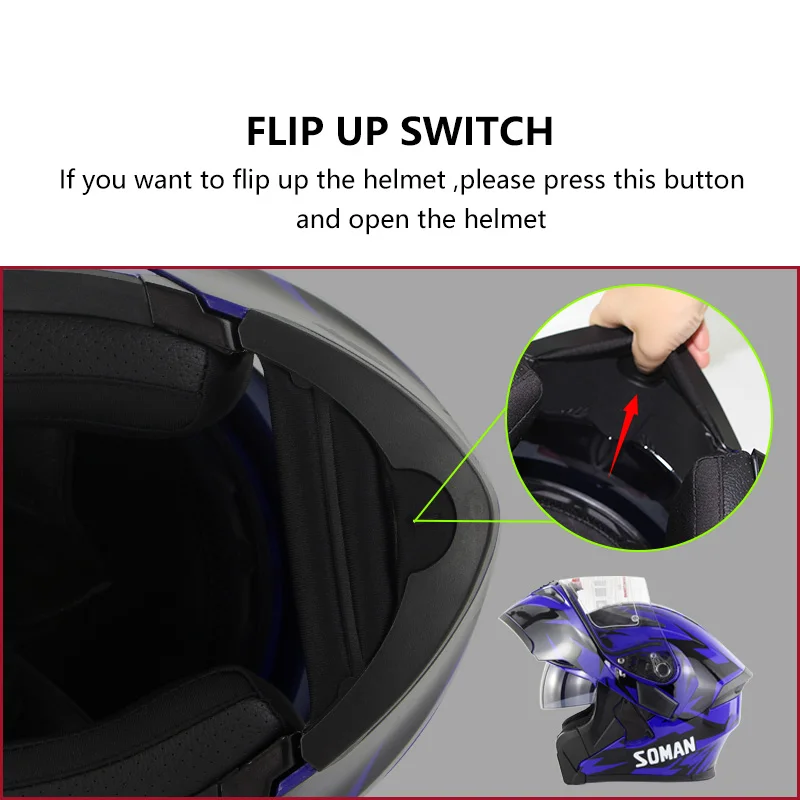 FLIP UP SWITCH

If you want to flip up the helmet ,please press this button and open the helmet

SOMAN