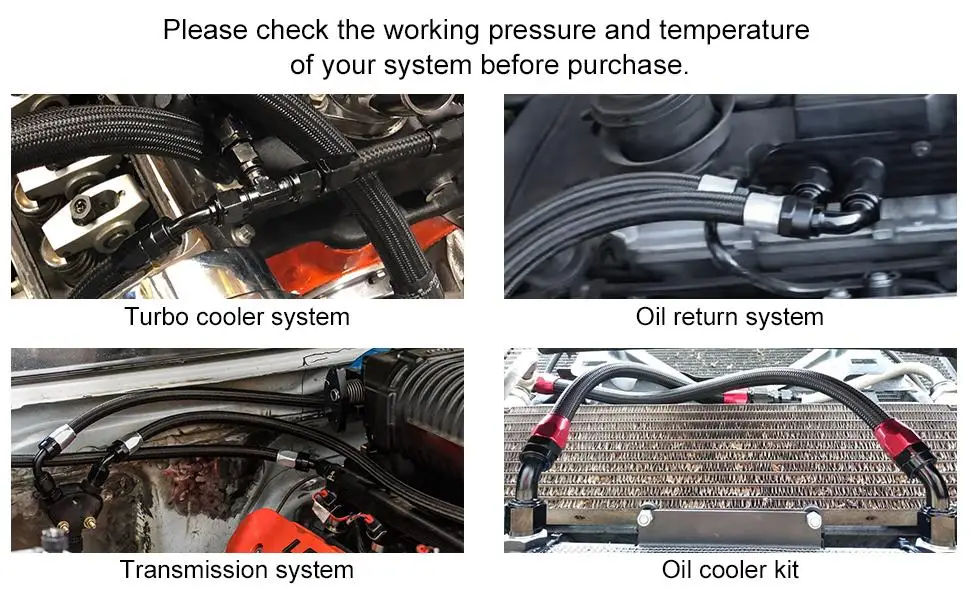 Please check the working pressure and temperature of your system before purchase.

Turbo cooler system

Oil return system

Transmission system

Oil cooler kit