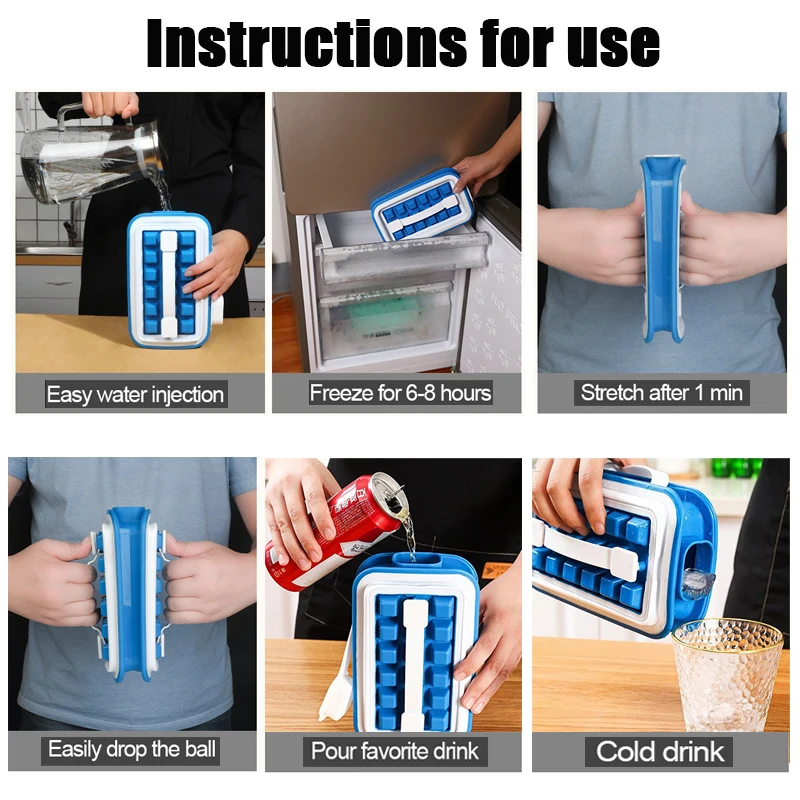 Instructions for use

Easy water injection

Freeze for 6-8 hours

Stretch after 1 min

Easily drop the ball

Pour favorite drink

Cold drink