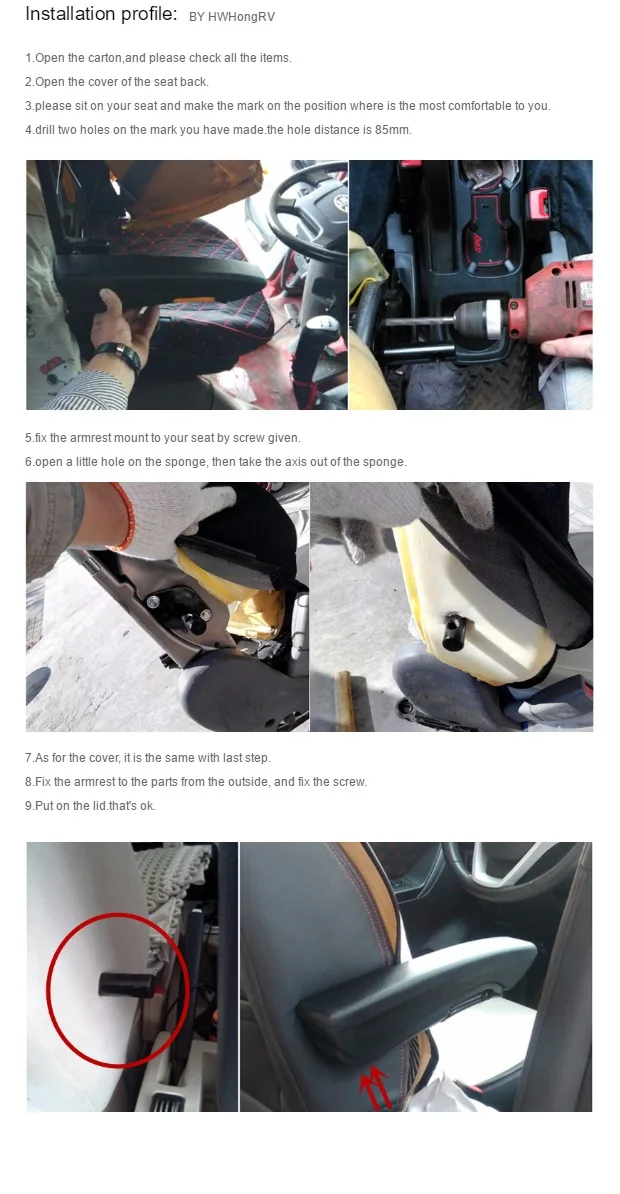 Installation profile: BY HWHongRV

1.Open the carton,and please check all the items.

2.Open the cover of the seat back.

3.please sit on your seat and make the mark on the position where is the most comfortable to you.

4.drill two holes on the mark you have made.the hole distance is 85mm.

5.fix the armrest mount to your seat by screw given.

6.open a little hole on the sponge, then take the axis out of the sponge.

7.As for the cover, it is the same with last step.

8.Fix the armrest to the parts from the outside, and fix the screw.

9.Put on the lid.that's ok.