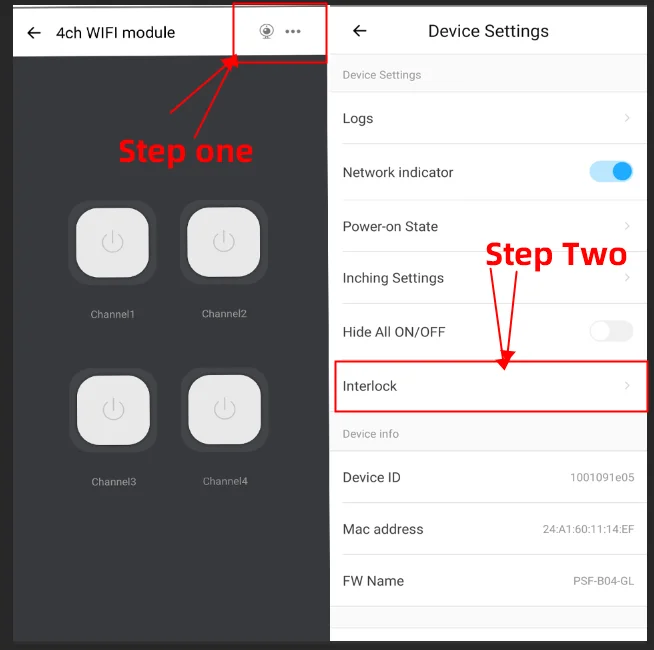 4ch WIFI module

Step one

Channel1

Channel2

Channel3

Channel4

Device Settings

Device Settings

Logs

Network indicator

Power-on State

Step Two

Inching Settings

Hide All ON/OFF

Interlock

Device info

Device ID 1001091e05

Mac address 24:A1:60:11:14:EF

FW Name PSF-B04-GL