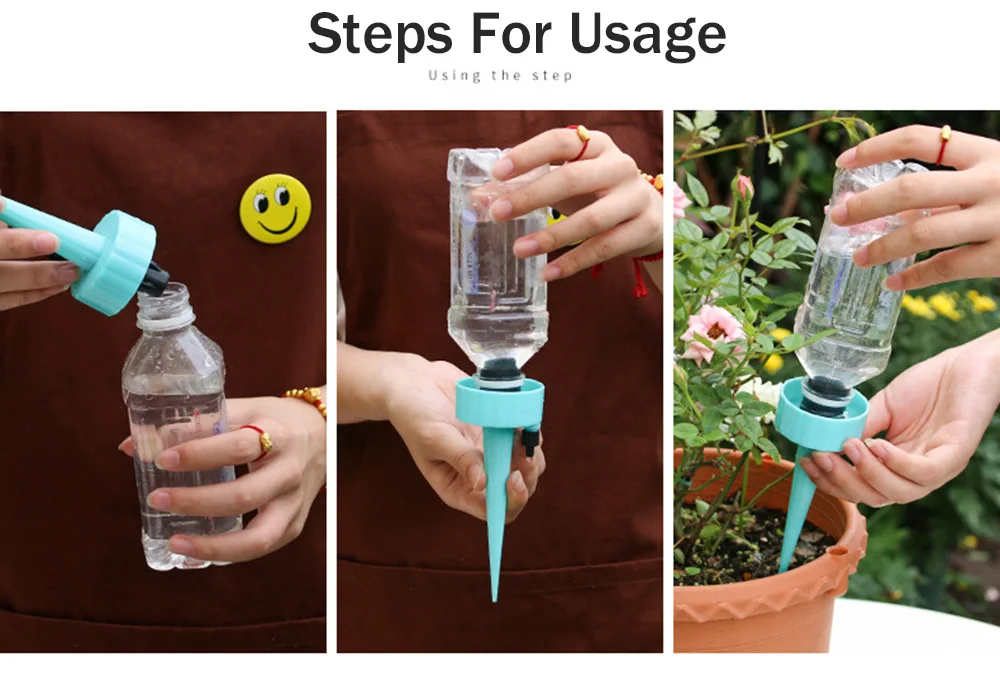 Steps For Usage

Using the step