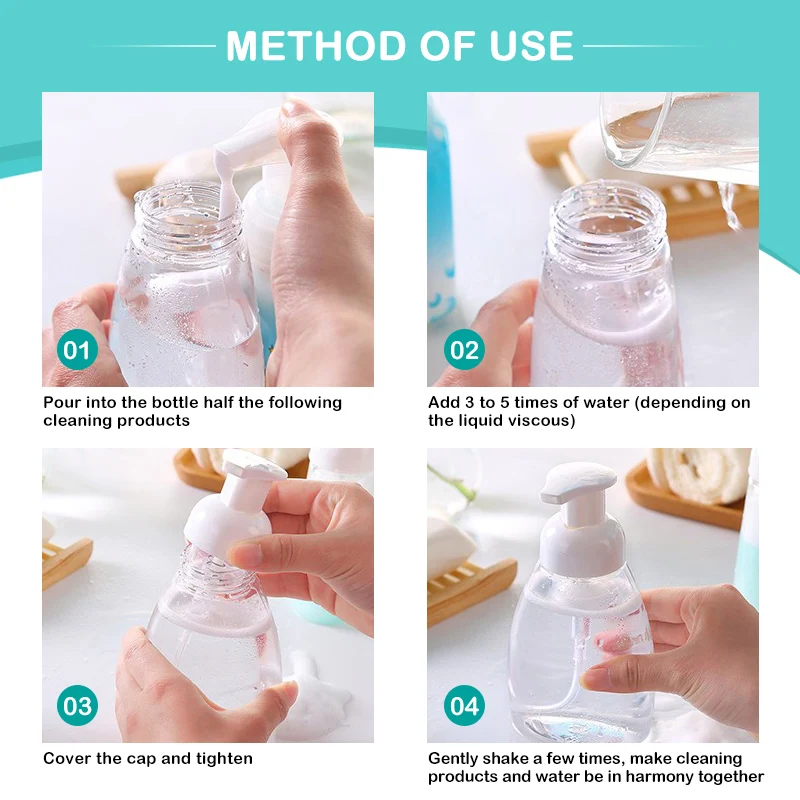 METHOD OF USE

01

Pour into the bottle half the following cleaning products

02

Add 3 to 5 times of water (depending on the liquid viscous)

03

Cover the cap and tighten

04

Gently shake a few times, make cleaning products and water be in harmony together