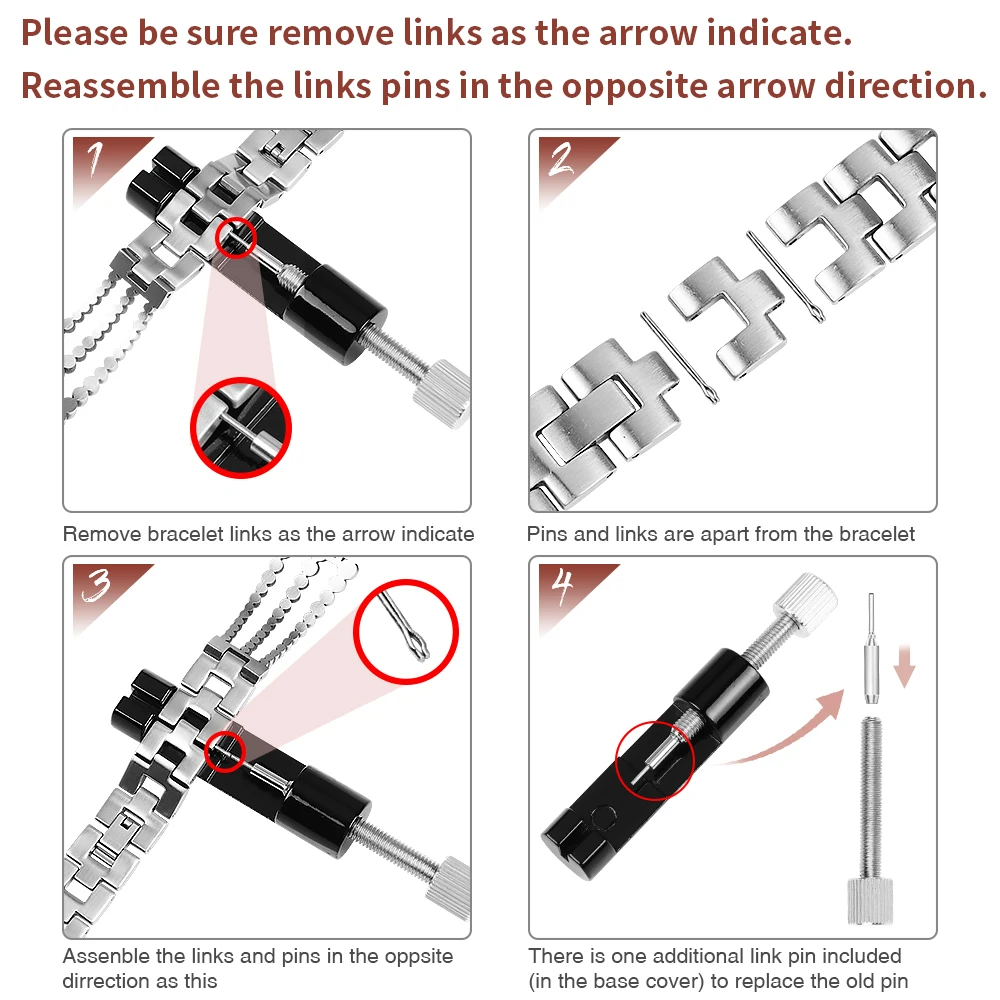 Please be sure remove links as the arrow indicate.
Reassemble the links pins in the opposite arrow direction.

1

Remove bracelet links as the arrow indicate

2

Pins and links are apart from the bracelet

3

Assenble the links and pins in the oppsite dirrection as this

4

There is one additional link pin included (in the base cover) to replace the old pin