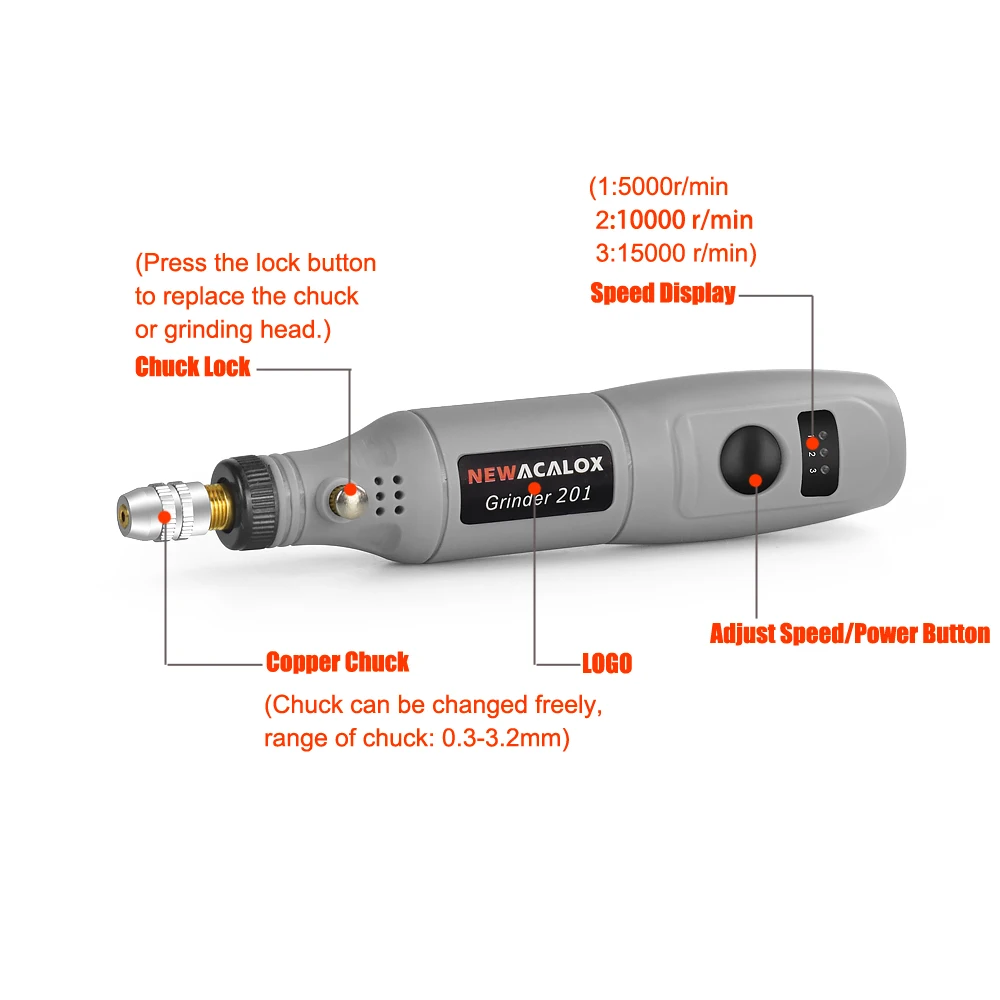 (1:5000r/min
2:10000 r/min
3:15000 r/min)

Speed Display

(Press the lock button to replace the chuck or grinding head.)

Chuck Lock

NEWACALOX
Grinder 201

1 2 3

Adjust Speed/Power Button

Copper Chuck

LOGO

(Chuck can be changed freely, range of chuck: 0.3-3.2mm)