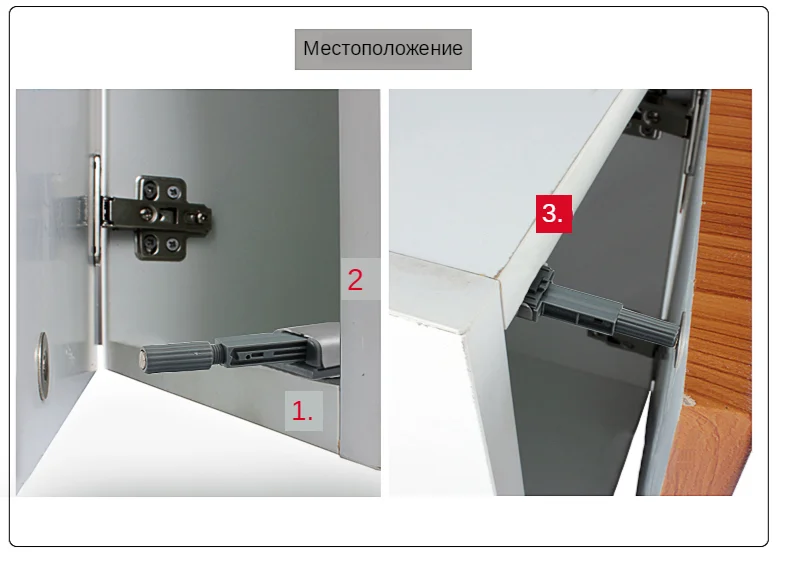 Местоположение

2

1.

3.