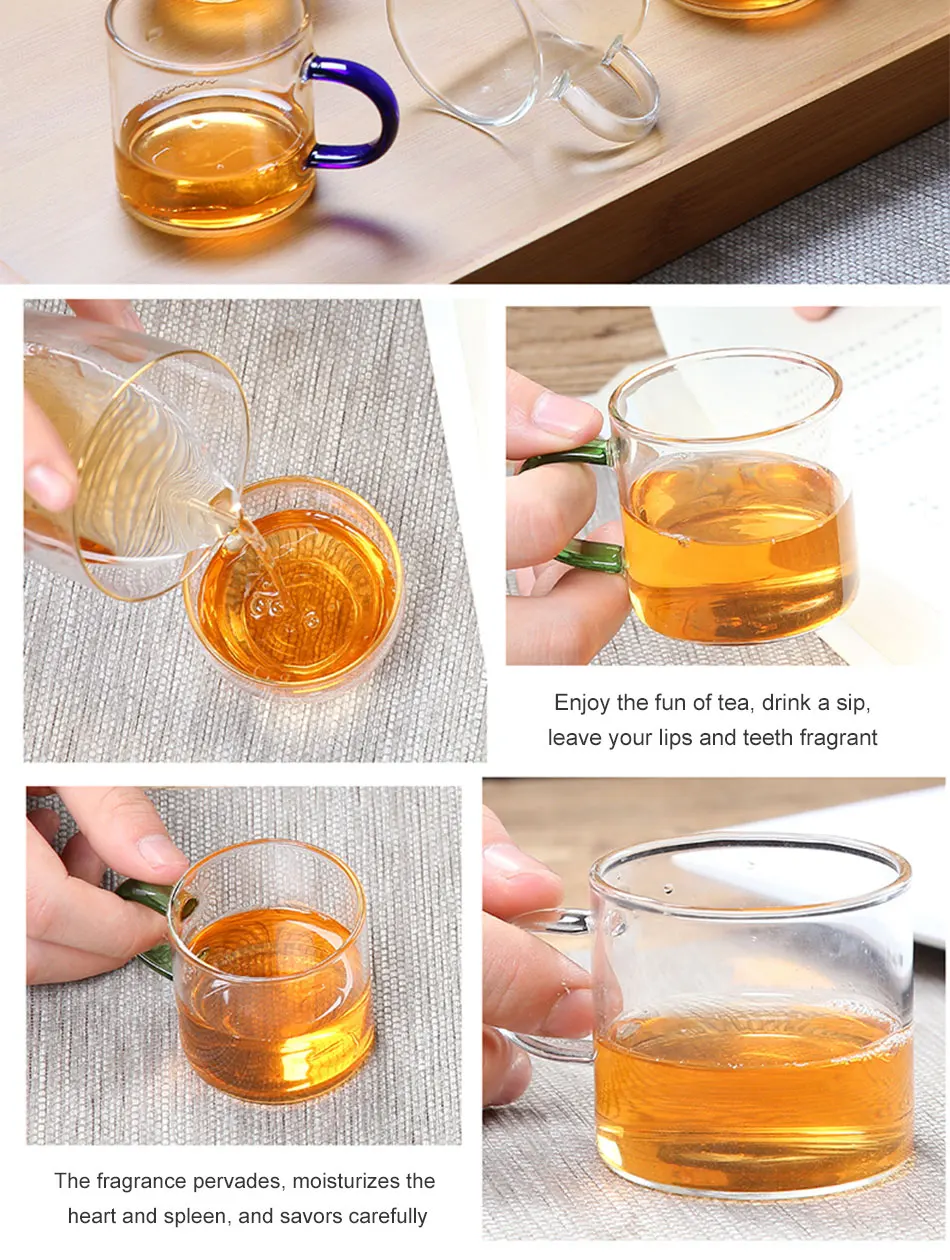 Enjoy the fun of tea, drink a sip, leave your lips and teeth fragrant

The fragrance pervades, moisturizes the heart and spleen, and savors carefully