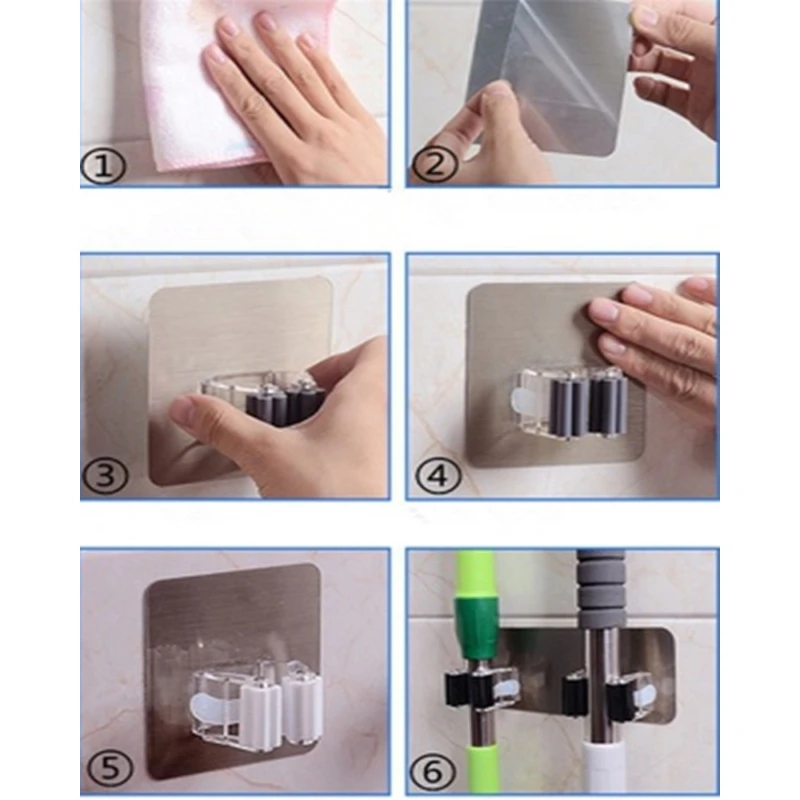 ①

②

③

④

⑤

⑥